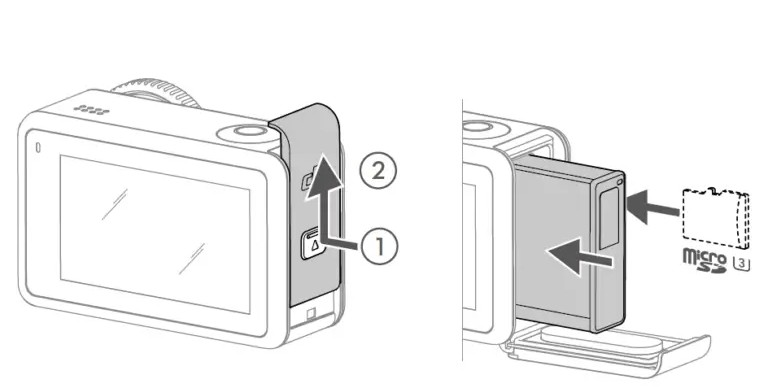 ②
①
micro SD 3