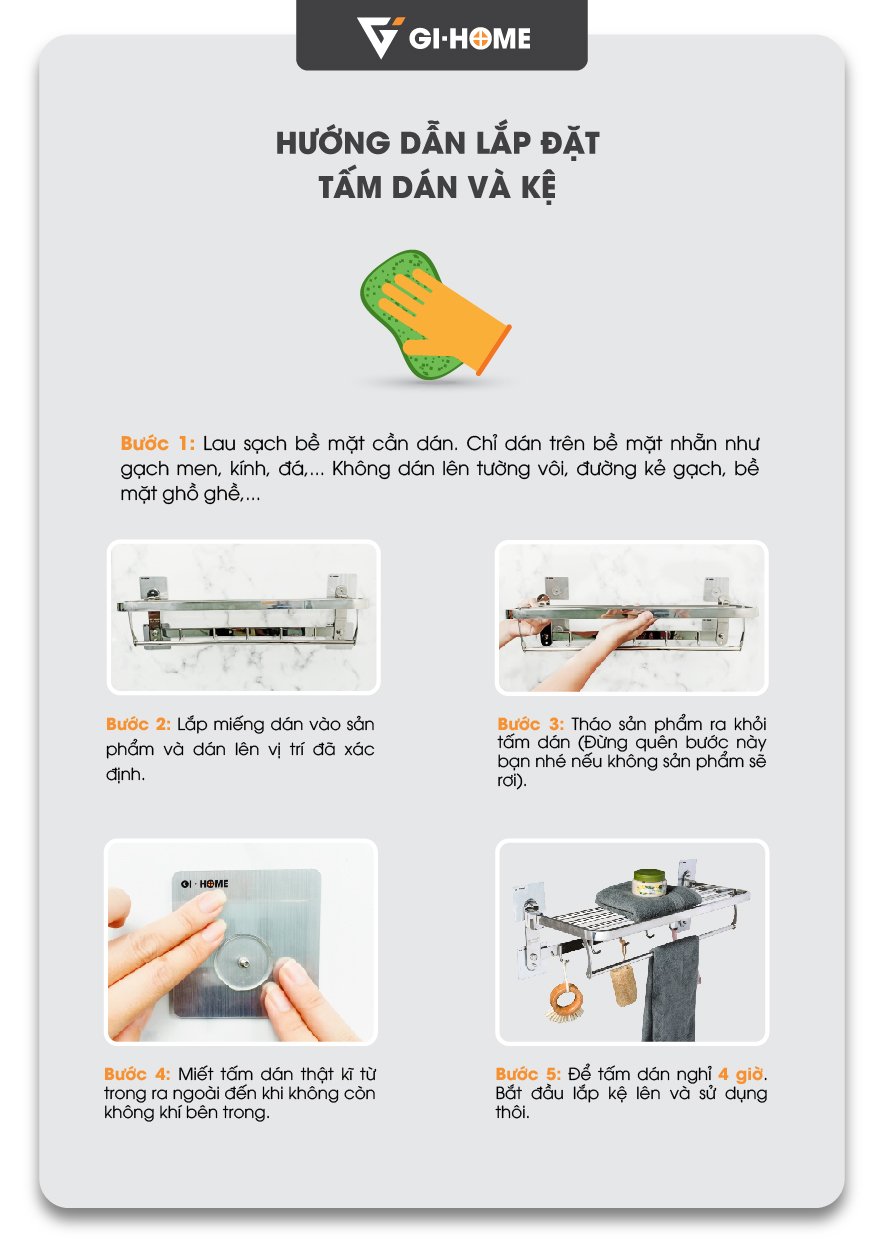 GI·HOME

HƯỚNG DẪN LẮP ĐẶT
TẤM DÁN VÀ KỆ

Bước 1: Lau sạch bề mặt cần dán. Chỉ dán trên bề mặt nhẵn như gạch men, kính, đá,... Không dán lên tường vôi, đường kẻ gạch, bề mặt ghồ ghề,...

Bước 2: Lắp miếng dán vào sản phẩm và dán lên vị trí đã xác định.

Bước 3: Tháo sản phẩm ra khỏi tấm dán (Đừng quên bước này bạn nhé nếu không sản phẩm sẽ rơi).

GI·HOME

Bước 4: Miết tấm dán thật kĩ từ trong ra ngoài đến khi không còn không khí bên trong.

Bước 5: Để tấm dán nghỉ 4 giờ. Bắt đầu lắp kệ lên và sử dụng thôi.