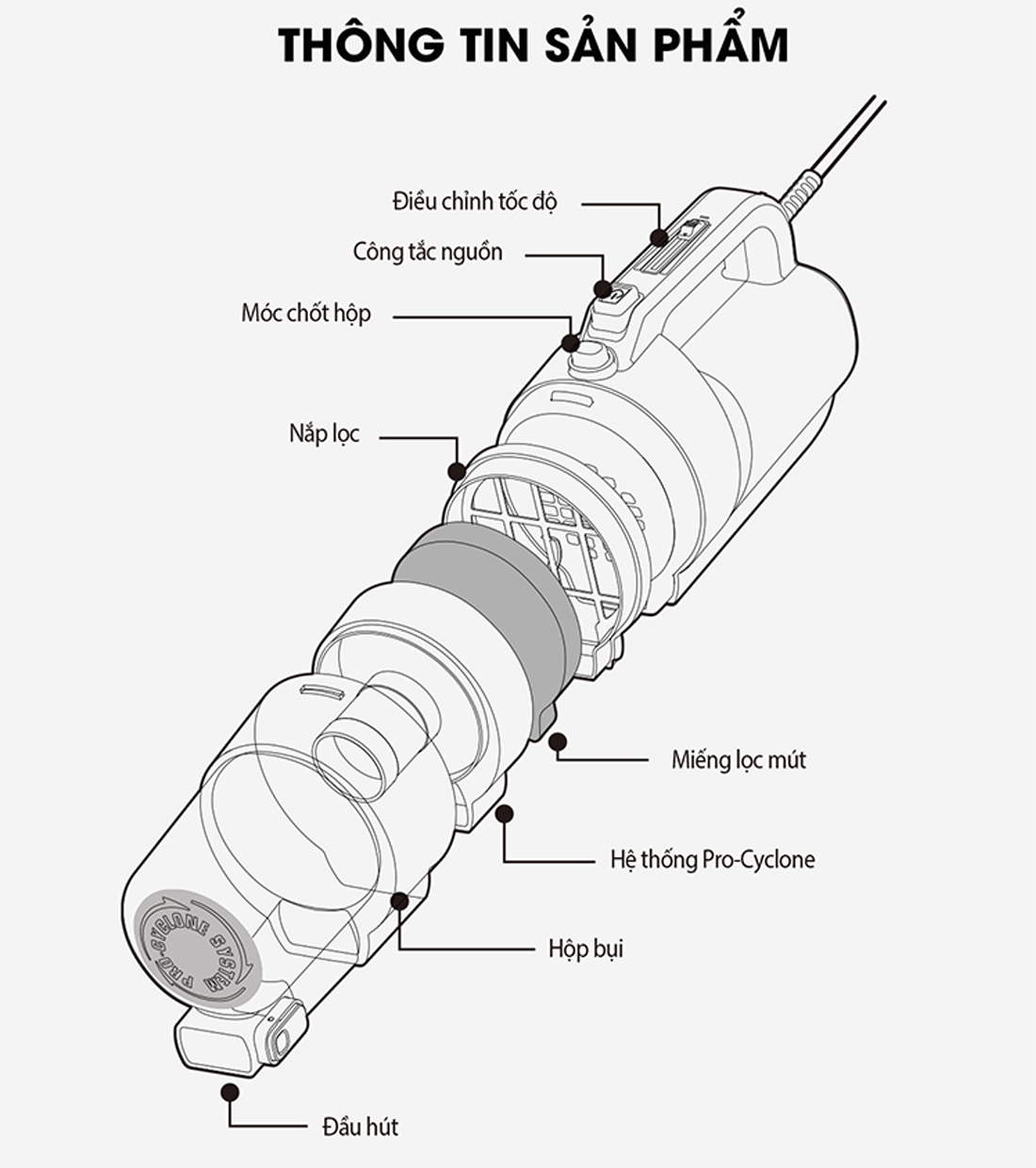 THÔNG TIN SẢN PHẨM

Điều chỉnh tốc độ

Công tắc nguồn

Móc chốt hộp

Nắp lọc

Miếng lọc mút

Hệ thống Pro-Cyclone

Hộp bụi

PRO-CYCLONE SYSTEM

Đầu hút