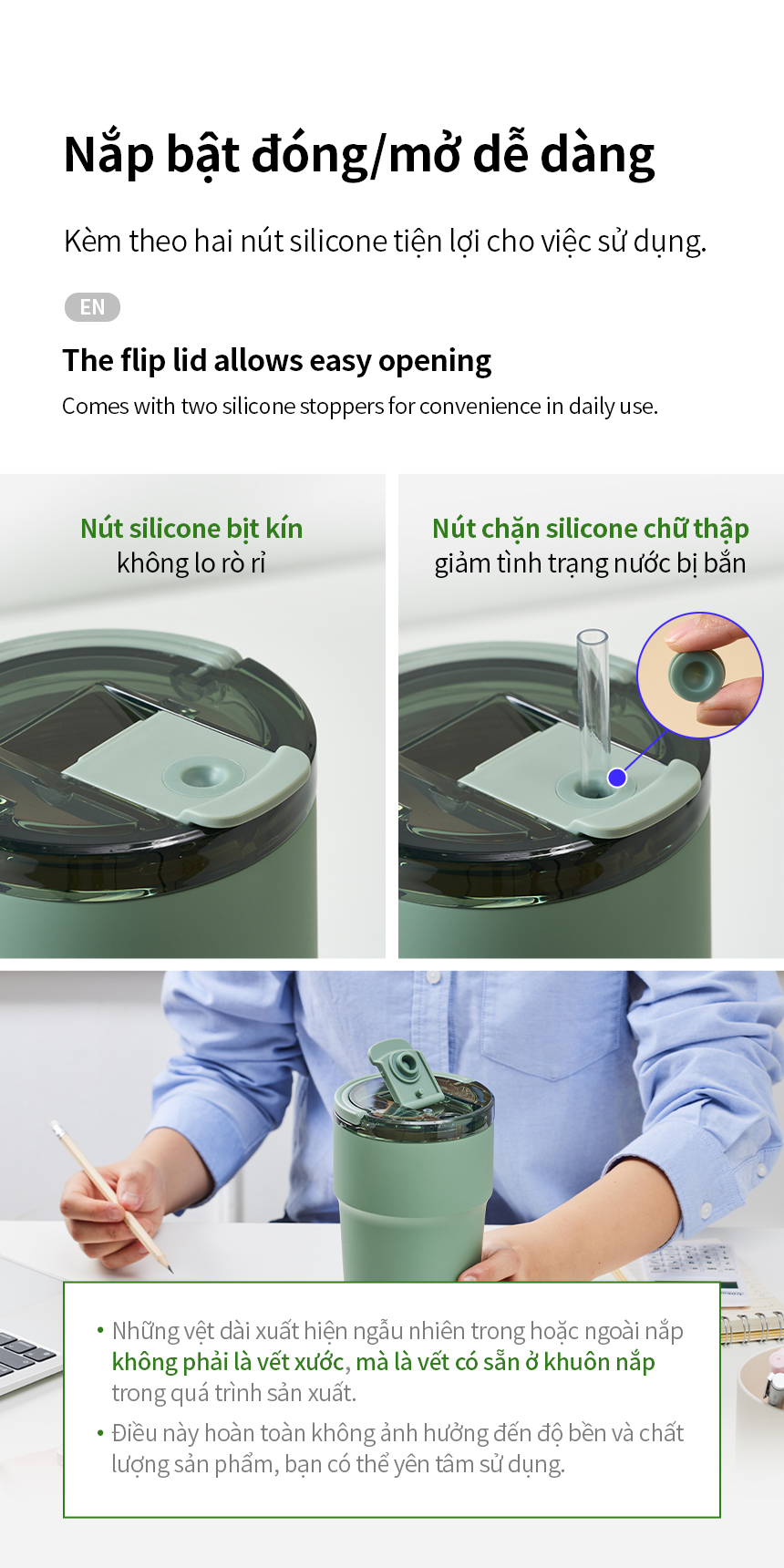 Nắp bật đóng/mở dễ dàng

Kèm theo hai nút silicone tiện lợi cho việc sử dụng.

EN

The flip lid allows easy opening

Comes with two silicone stoppers for convenience in daily use.

Nút silicone bịt kín
không lo rò rỉ

Nút chặn silicone chữ thập
giảm tình trạng nước bị bắn

• Những vệt dài xuất hiện ngẫu nhiên trong hoặc ngoài nắp không phải là vết xước, mà là vết có sẵn ở khuôn nắp trong quá trình sản xuất.

• Điều này hoàn toàn không ảnh hưởng đến độ bền và chất lượng sản phẩm, bạn có thể yên tâm sử dụng.