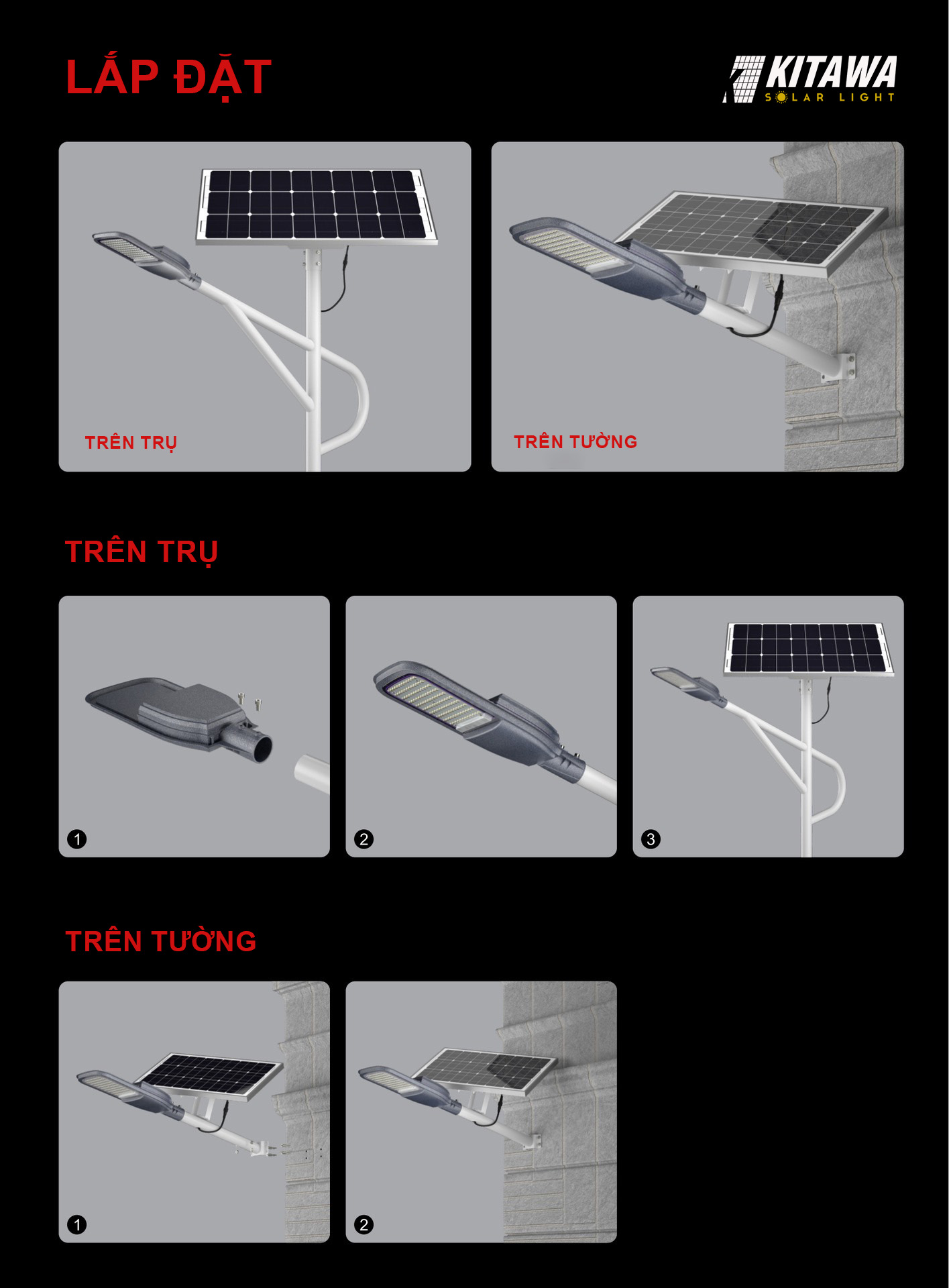 LẮP ĐẶT

KITAWA
SOLAR LIGHT

TRÊN TRỤ

TRÊN TƯỜNG

TRÊN TRỤ

1

2

3

TRÊN TƯỜNG

1

2