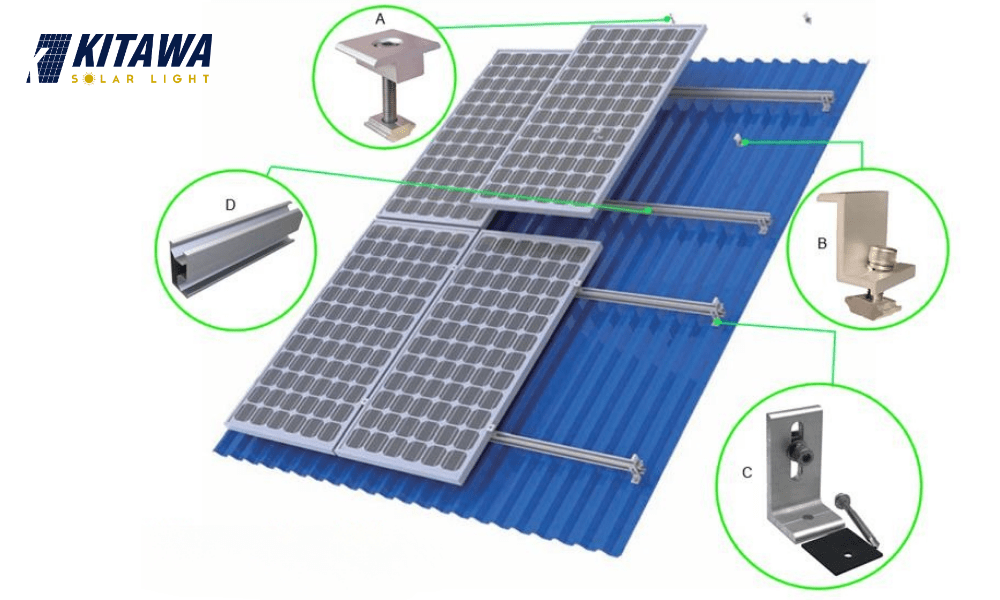 KITAWA
SOLAR LIGHT

A

D

B

C