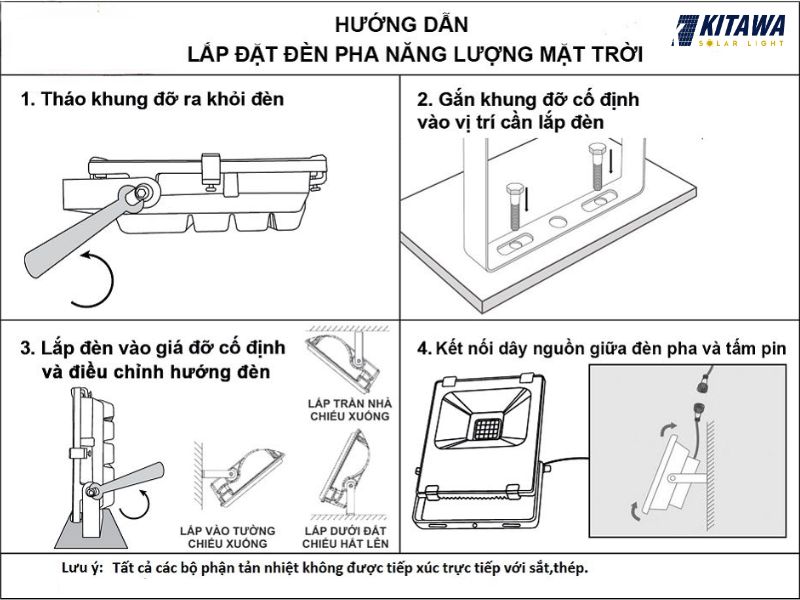 HƯỚNG DẪN
LẮP ĐẶT ĐÈN PHA NĂNG LƯỢNG MẶT TRỜI

KITAWA
SOLAR LIGHT

1. Tháo khung đỡ ra khỏi đèn

2. Gắn khung đỡ cố định vào vị trí cần lắp đèn

3. Lắp đèn vào giá đỡ cố định và điều chỉnh hướng đèn

LẮP TRẦN NHÀ CHIẾU XUỐNG

LẮP VÀO TƯỜNG CHIẾU XUỐNG

LẮP DƯỚI ĐẤT CHIẾU HẮT LÊN

4. Kết nối dây nguồn giữa đèn pha và tấm pin

Lưu ý: Tất cả các bộ phận tản nhiệt không được tiếp xúc trực tiếp với sắt,thép.