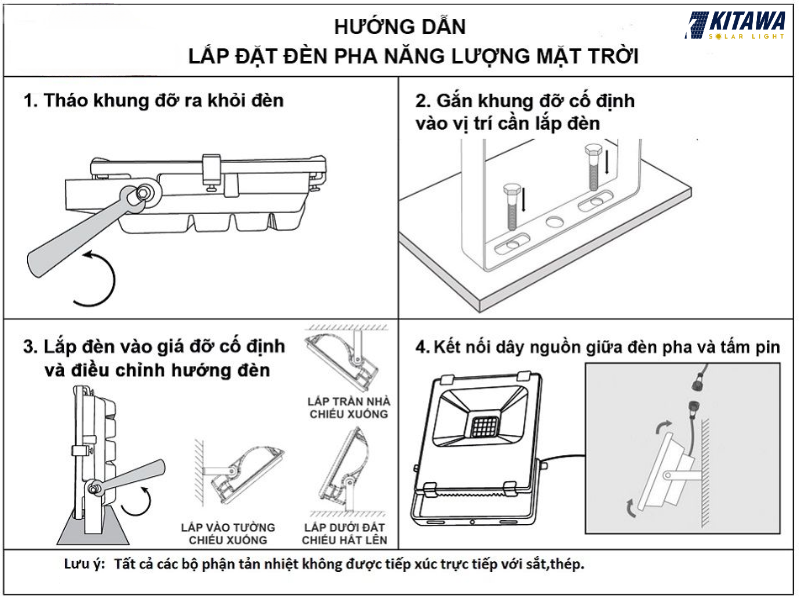 HƯỚNG DẪN
LẮP ĐẶT ĐÈN PHA NĂNG LƯỢNG MẶT TRỜI

KITAWA
SOLAR LIGHT

1. Tháo khung đỡ ra khỏi đèn

2. Gắn khung đỡ cố định vào vị trí cần lắp đèn

3. Lắp đèn vào giá đỡ cố định và điều chỉnh hướng đèn

LẮP TRẦN NHÀ CHIẾU XUỐNG

LẮP VÀO TƯỜNG CHIẾU XUỐNG

LẮP DƯỚI ĐẤT CHIẾU HẮT LÊN

4. Kết nối dây nguồn giữa đèn pha và tấm pin

Lưu ý: Tất cả các bộ phận tản nhiệt không được tiếp xúc trực tiếp với sắt,thép.