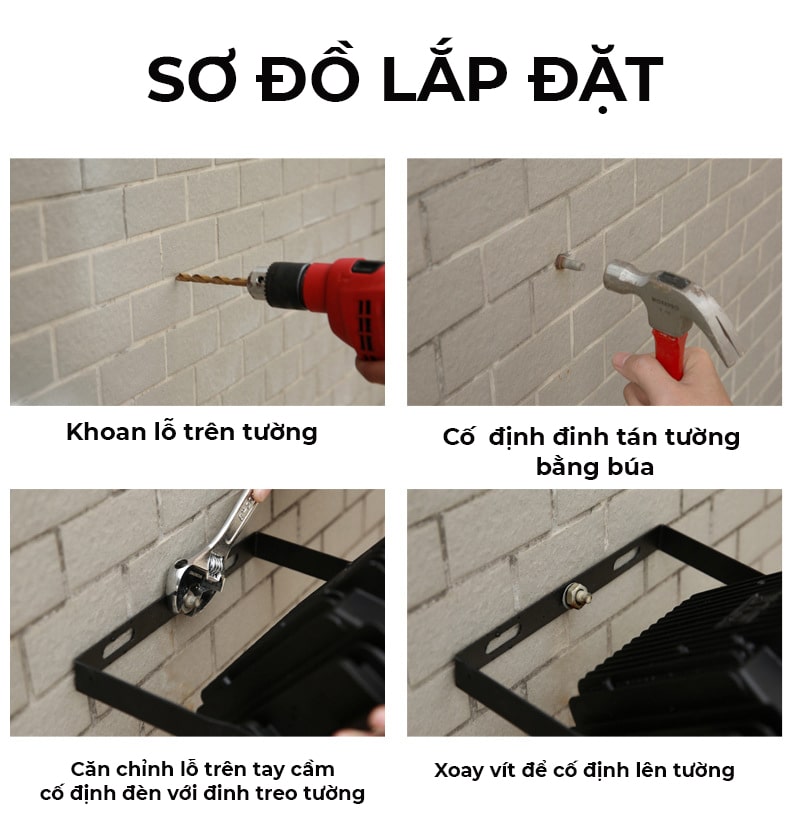 SƠ ĐỒ LẮP ĐẶT

Khoan lỗ trên tường

Cố  định đinh tán tường bằng búa

Căn chỉnh lỗ trên tay cầm cố định đèn với đinh treo tường

Xoay vít để cố định lên tường