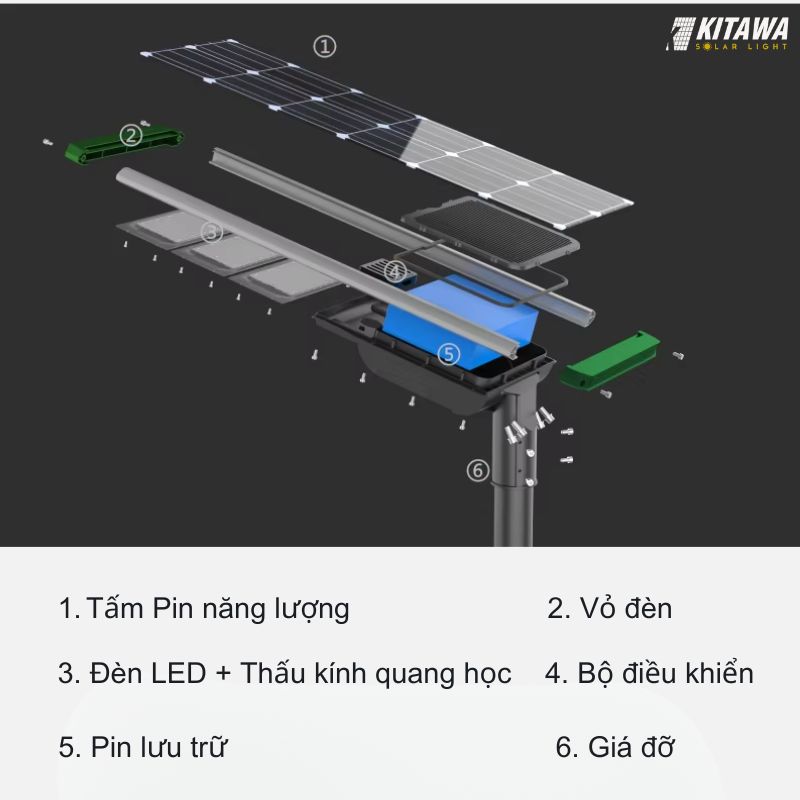 KITAWA
SOLAR LIGHT

①
②
③
④
⑤
⑥

1. Tấm Pin năng lượng
2. Vỏ đèn

3. Đèn LED + Thấu kính quang học
4. Bộ điều khiển

5. Pin lưu trữ
6. Giá đỡ