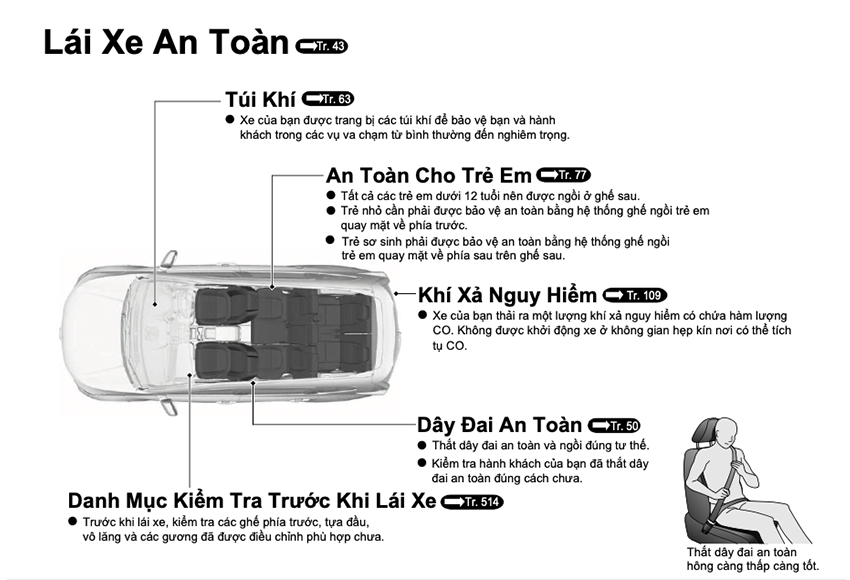 Lái Xe An Toàn Tr. 43

Túi Khí Tr. 63
● Xe của bạn được trang bị các túi khí để bảo vệ bạn và hành khách trong các vụ va chạm từ bình thường đến nghiêm trọng.

An Toàn Cho Trẻ Em Tr. 77
● Tất cả các trẻ em dưới 12 tuổi nên được ngồi ở ghế sau.
● Trẻ nhỏ cần phải được bảo vệ an toàn bằng hệ thống ghế ngồi trẻ em quay mặt về phía trước.
● Trẻ sơ sinh phải được bảo vệ an toàn bằng hệ thống ghế ngồi trẻ em quay mặt về phía sau trên ghế sau.

Khí Xả Nguy Hiểm Tr. 109
● Xe của bạn thải ra một lượng khí xả nguy hiểm có chứa hàm lượng CO. Không được khởi động xe ở không gian hẹp kín nơi có thể tích tụ CO.

Dây Đai An Toàn Tr. 50
● Thắt dây đai an toàn và ngồi đúng tư thế.
● Kiểm tra hành khách của bạn đã thắt dây đai an toàn đúng cách chưa.

Danh Mục Kiểm Tra Trước Khi Lái Xe Tr. 514
● Trước khi lái xe, kiểm tra các ghế phía trước, tựa đầu, vô lăng và các gương đã được điều chỉnh phù hợp chưa.

Thắt dây đai an toàn hông càng thấp càng tốt.