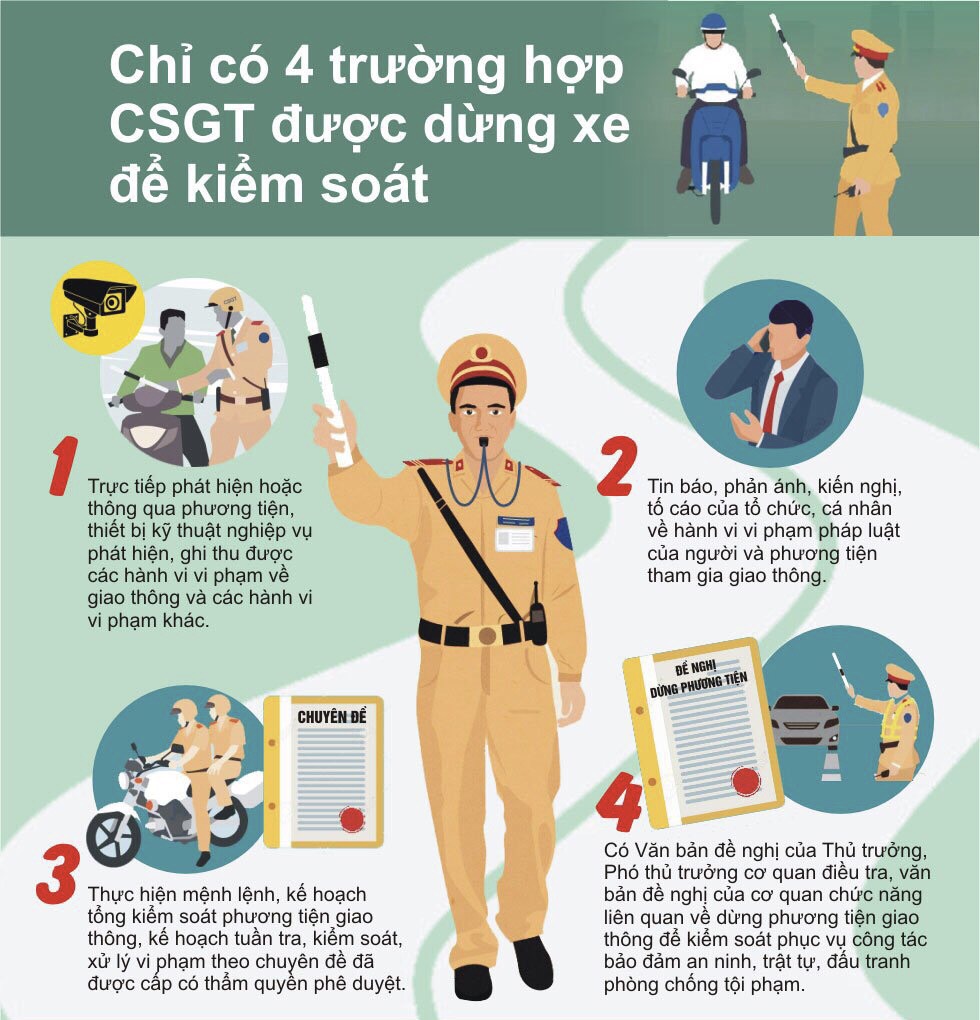 Chỉ có 4 trường hợp CSGT được dừng xe để kiểm soát

CSGT

1

Trực tiếp phát hiện hoặc thông qua phương tiện, thiết bị kỹ thuật nghiệp vụ phát hiện, ghi thu được các hành vi vi phạm về giao thông và các hành vi vi phạm khác.

2

Tin báo, phản ánh, kiến nghị, tố cáo của tổ chức, cá nhân về hành vi vi phạm pháp luật của người và phương tiện tham gia giao thông.

CHUYÊN ĐỀ

3

Thực hiện mệnh lệnh, kế hoạch tổng kiểm soát phương tiện giao thông, kế hoạch tuần tra, kiểm soát, xử lý vi phạm theo chuyên đề đã được cấp có thẩm quyền phê duyệt.

ĐỀ NGHỊ DỪNG PHƯƠNG TIỆN

4

Có Văn bản đề nghị của Thủ trưởng, Phó thủ trưởng cơ quan điều tra, văn bản đề nghị của cơ quan chức năng liên quan về dừng phương tiện giao thông để kiểm soát phục vụ công tác bảo đảm an ninh, trật tự, đấu tranh phòng chống tội phạm.