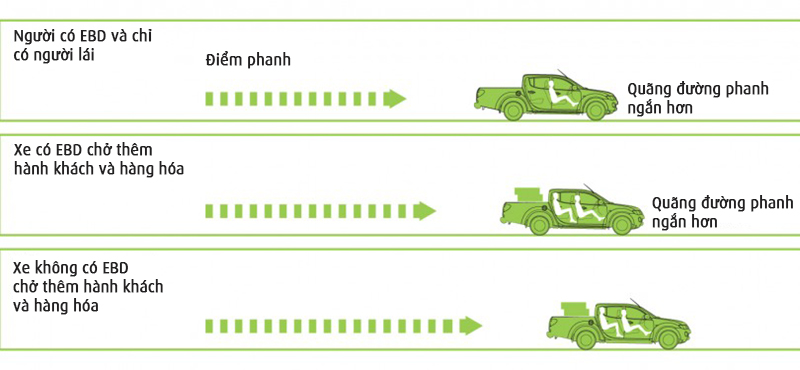 Người có EBD và chỉ có người lái

Điểm phanh

Quãng đường phanh ngắn hơn

Xe có EBD chở thêm hành khách và hàng hóa

Quãng đường phanh ngắn hơn

Xe không có EBD chở thêm hành khách và hàng hóa