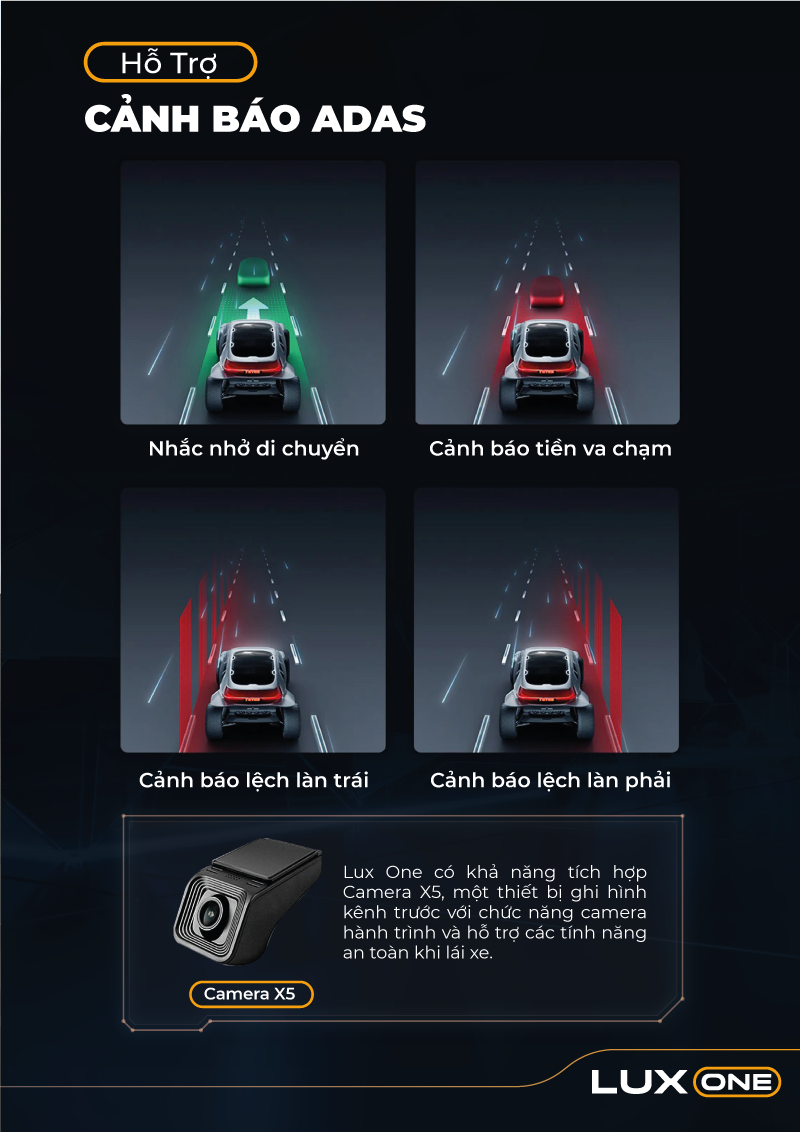 Hỗ Trợ

CẢNH BÁO ADAS

Nhắc nhở di chuyển

Cảnh báo tiền va chạm

Cảnh báo lệch làn trái

Cảnh báo lệch làn phải

Camera X5

Lux One có khả năng tích hợp Camera X5, một thiết bị ghi hình kênh trước với chức năng camera hành trình và hỗ trợ các tính năng an toàn khi lái xe.

LUX ONE