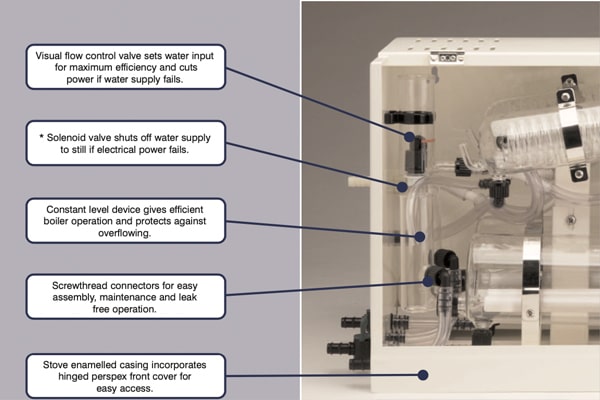 Visual flow control valve sets water input for maximum efficiency and cuts power if water supply fails.

* Solenoid valve shuts off water supply to still if electrical power fails.

Constant level device gives efficient boiler operation and protects against overflowing.

Screwthread connectors for easy assembly, maintenance and leak free operation.

Stove enamelled casing incorporates hinged perspex front cover for easy access.