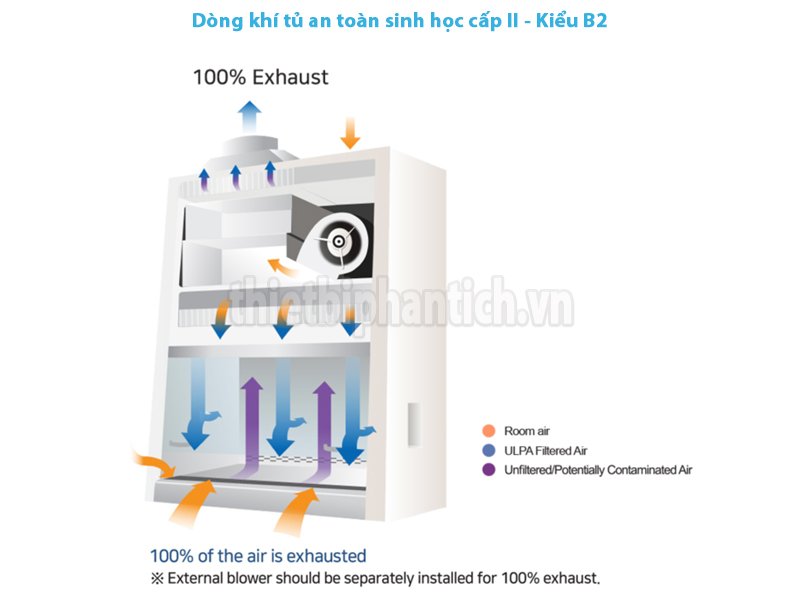 Dòng khí tủ an toàn sinh học cấp II - Kiểu B2

100% Exhaust

thietbiphantich.vn

Room air
ULPA Filtered Air
Unfiltered/Potentially Contaminated Air

100% of the air is exhausted
※ External blower should be separately installed for 100% exhaust.