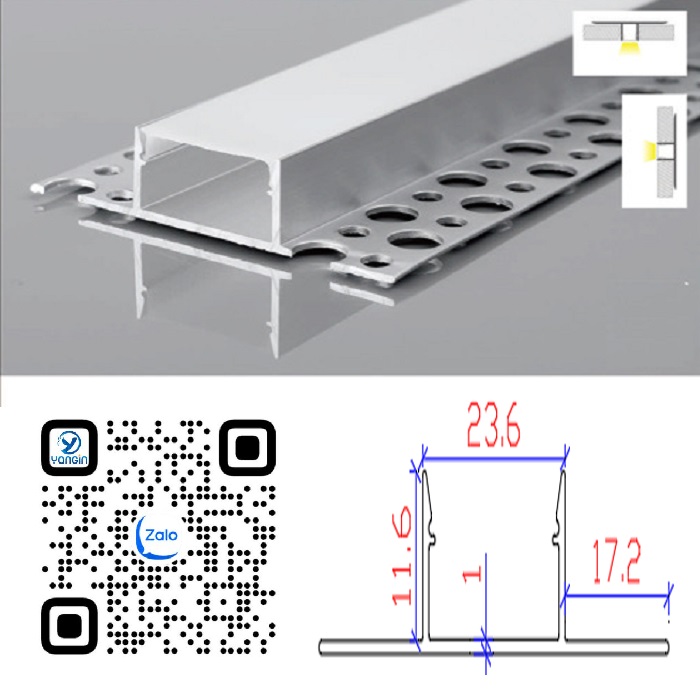 YANGIN

Zalo

23.6

11.6

1

17.2