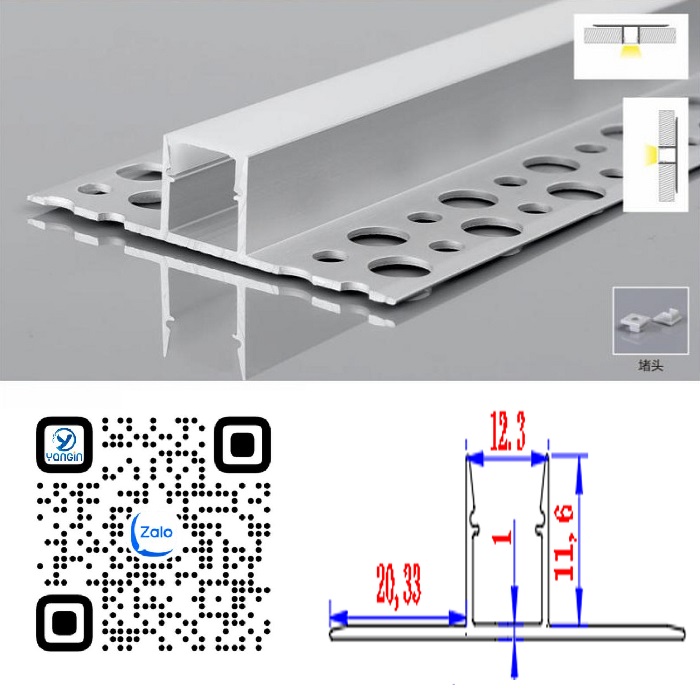 堵头

YANGIN

Zalo

12.3

11,6

1

20,33