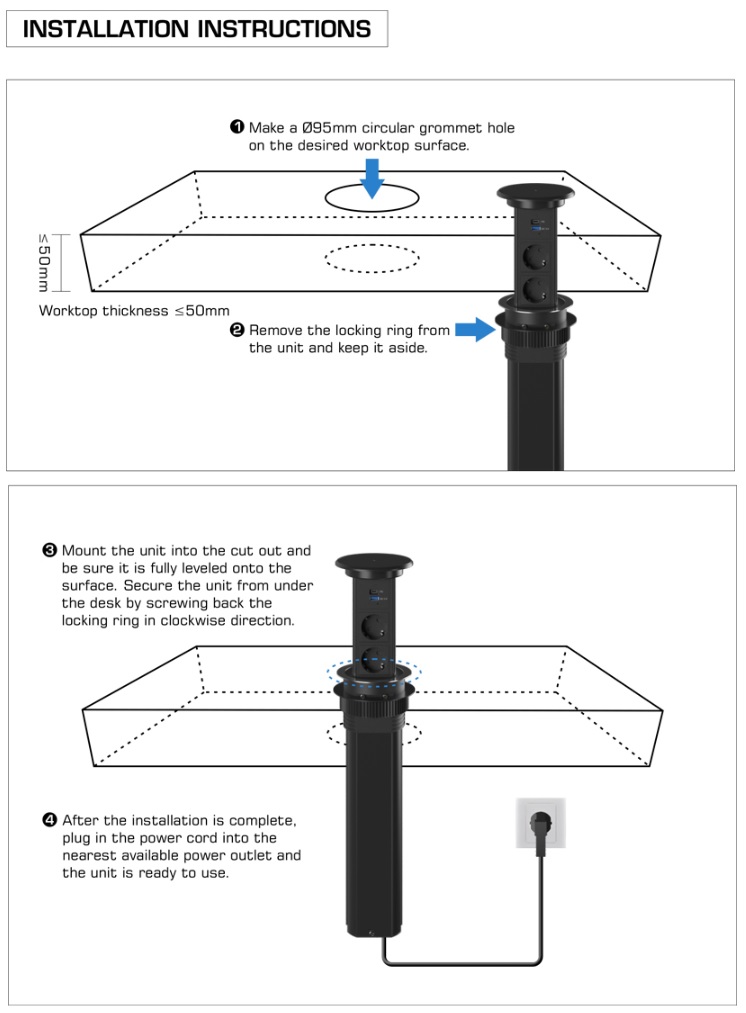 INSTALLATION INSTRUCTIONS

❶ Make a Ø95mm circular grommet hole on the desired worktop surface.

≤50mm

Worktop thickness ≤50mm

❷ Remove the locking ring from the unit and keep it aside.

❸ Mount the unit into the cut out and be sure it is fully leveled onto the surface. Secure the unit from under the desk by screwing back the locking ring in clockwise direction.

❹ After the installation is complete, plug in the power cord into the nearest available power outlet and the unit is ready to use.