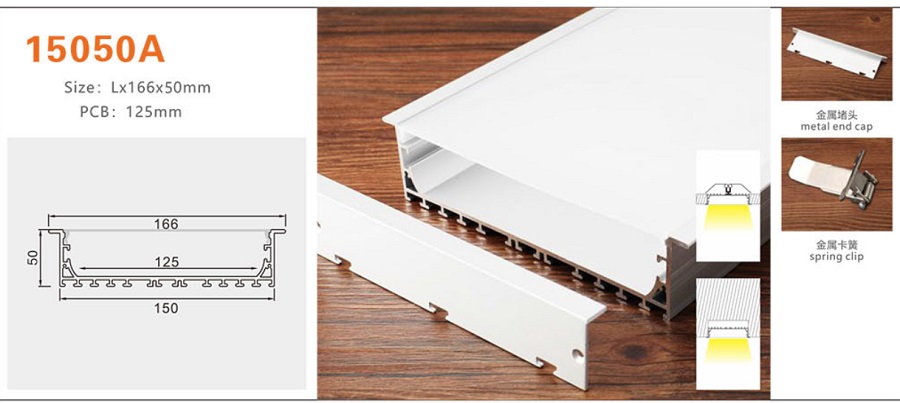 15050A

Size: Lx166x50mm

PCB: 125mm

166

50

125

150

金属堵头
metal end cap

金属卡簧
spring clip