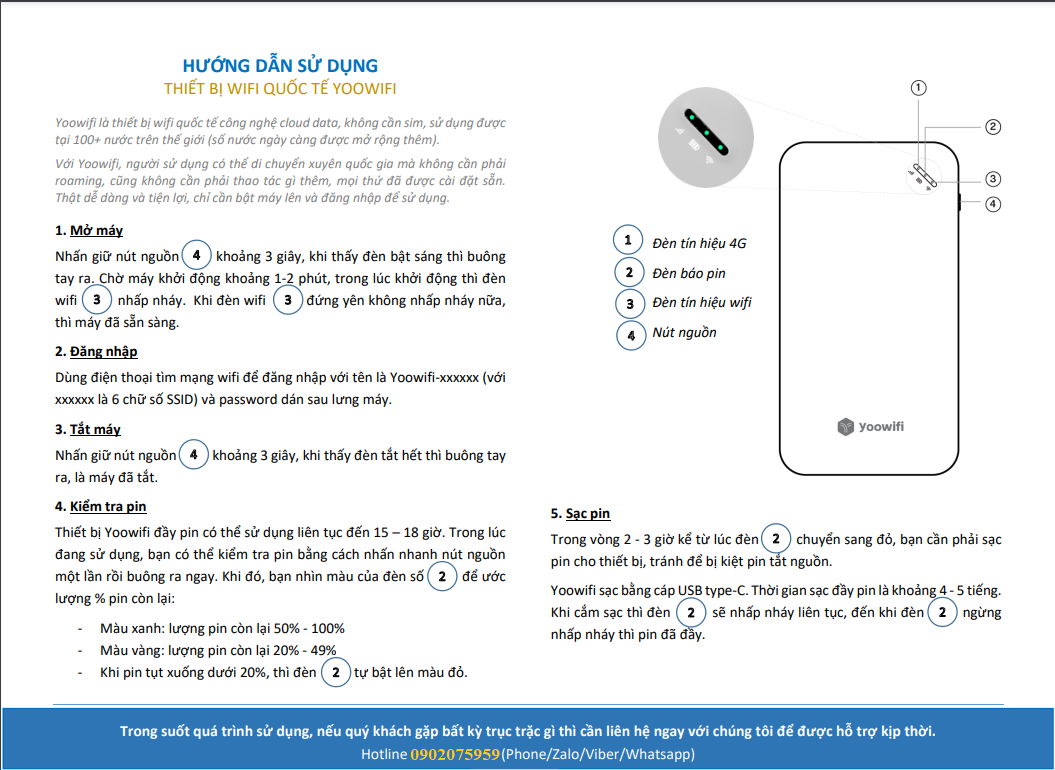 HƯỚNG DẪN SỬ DỤNG
THIẾT BỊ WIFI QUỐC TẾ YOOWIFI

Yoowifi là thiết bị wifi quốc tế công nghệ cloud data, không cần sim, sử dụng được tại 100+ nước trên thế giới (số nước ngày càng được mở rộng thêm).

Với Yoowifi, người sử dụng có thể di chuyển xuyên quốc gia mà không cần phải roaming, cũng không cần phải thao tác gì thêm, mọi thứ đã được cài đặt sẵn. Thật dễ dàng và tiện lợi, chỉ cần bật máy lên và đăng nhập để sử dụng.

1. Mở máy
Nhấn giữ nút nguồn 4 khoảng 3 giây, khi thấy đèn bật sáng thì buông tay ra. Chờ máy khởi động khoảng 1-2 phút, trong lúc khởi động thì đèn wifi 3 nhấp nháy. Khi đèn wifi 3 đứng yên không nhấp nháy nữa, thì máy đã sẵn sàng.

2. Đăng nhập
Dùng điện thoại tìm mạng wifi để đăng nhập với tên là Yoowifi-xxxxxx (với xxxxxx là 6 chữ số SSID) và password dán sau lưng máy.

3. Tắt máy
Nhấn giữ nút nguồn 4 khoảng 3 giây, khi thấy đèn tắt hết thì buông tay ra, là máy đã tắt.

4. Kiểm tra pin
Thiết bị Yoowifi đầy pin có thể sử dụng liên tục đến 15 – 18 giờ. Trong lúc đang sử dụng, bạn có thể kiểm tra pin bằng cách nhấn nhanh nút nguồn một lần rồi buông ra ngay. Khi đó, bạn nhìn màu của đèn số 2 để ước lượng % pin còn lại:

- Màu xanh: lượng pin còn lại 50% - 100%
- Màu vàng: lượng pin còn lại 20% - 49%
- Khi pin tụt xuống dưới 20%, thì đèn 2 tự bật lên màu đỏ.

1
2
3
4

1 Đèn tín hiệu 4G
2 Đèn báo pin
3 Đèn tín hiệu wifi
4 Nút nguồn

Yoowifi

5. Sạc pin
Trong vòng 2 - 3 giờ kể từ lúc đèn 2 chuyển sang đỏ, bạn cần phải sạc pin cho thiết bị, tránh để bị kiệt pin tắt nguồn.

Yoowifi sạc bằng cáp USB type-C. Thời gian sạc đầy pin là khoảng 4 - 5 tiếng. Khi cắm sạc thì đèn 2 sẽ nhấp nháy liên tục, đến khi đèn 2 ngừng nhấp nháy thì pin đã đầy.

Trong suốt quá trình sử dụng, nếu quý khách gặp bất kỳ trục trặc gì thì cần liên hệ ngay với chúng tôi để được hỗ trợ kịp thời.
Hotline 0902075959(Phone/Zalo/Viber/Whatsapp)