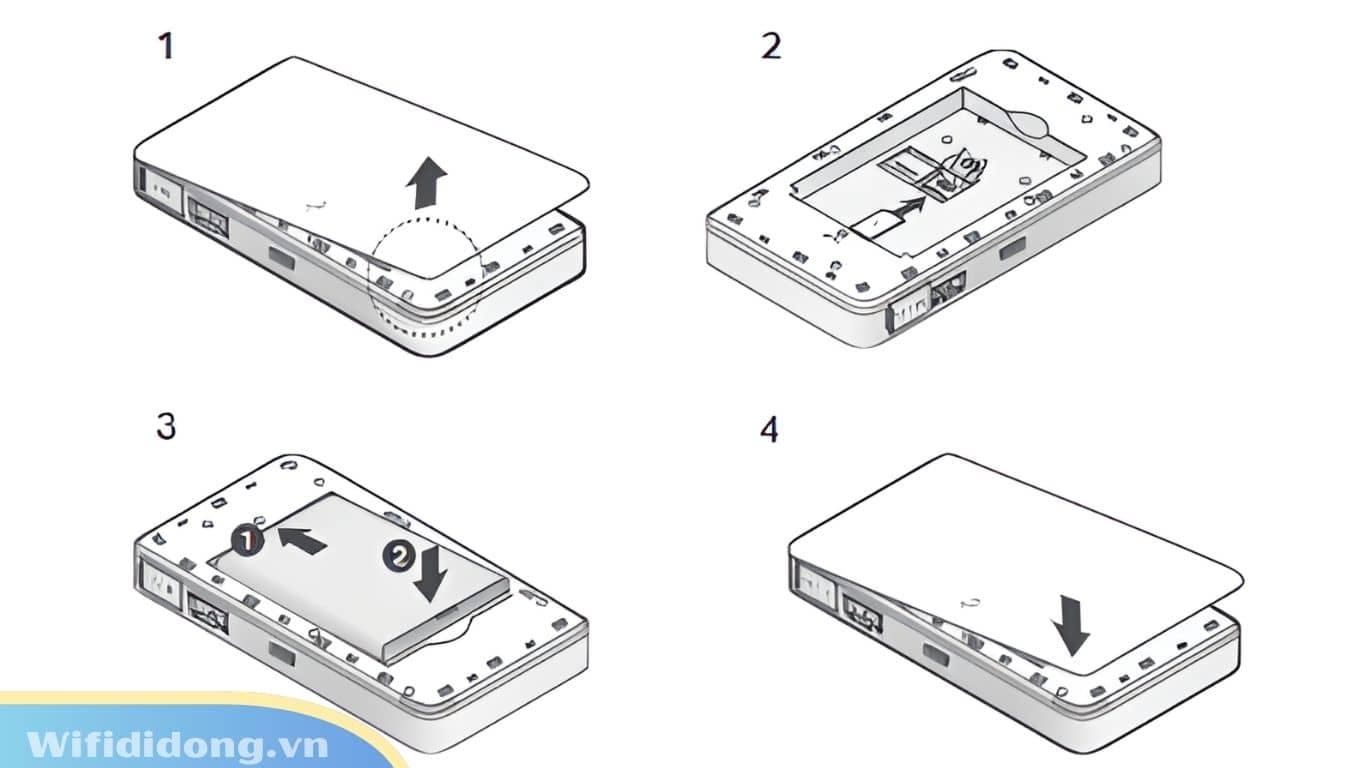 1

2

3

1

2

4

Wifididong.vn