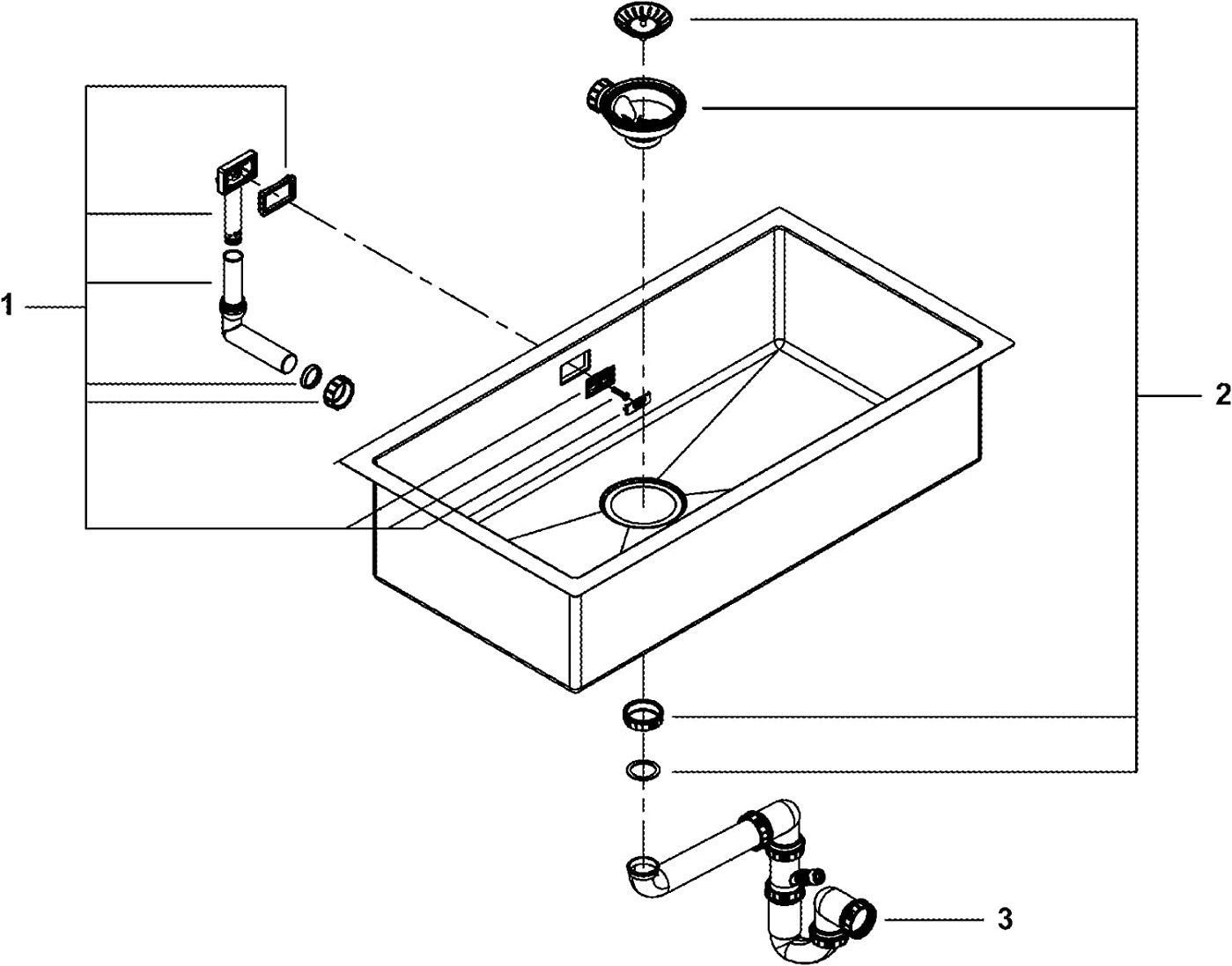 1
2
3