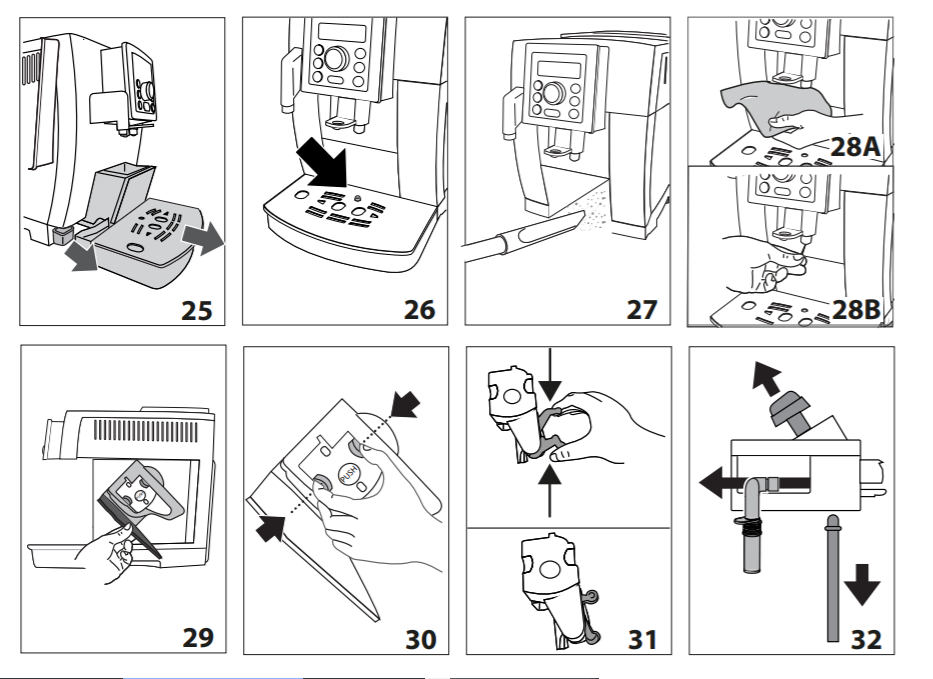 25

26

27

28A

28B

29

PUSH

30

31

32