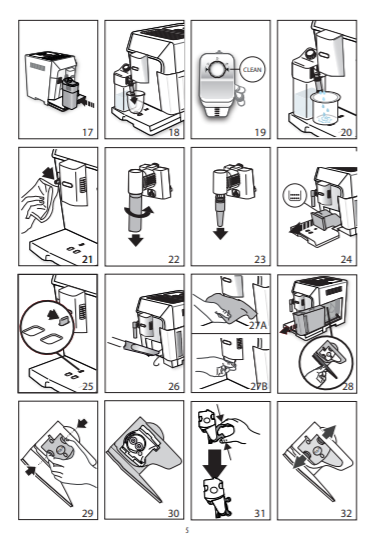 17

18

CLEAN

19

20

21

22

23

24

25

26

27A

27B

28

29

30

31

32

5