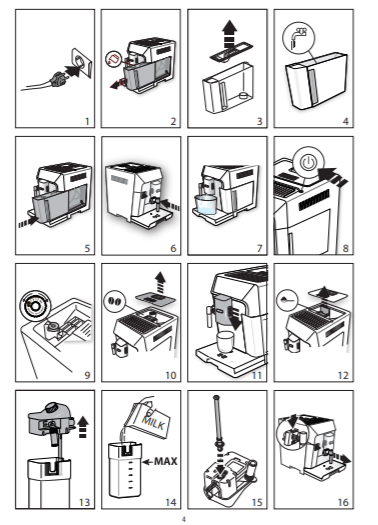 1

2

3

4

5

6

7

8

9

10

11

12

13

MILK

MAX

14

15

16

4