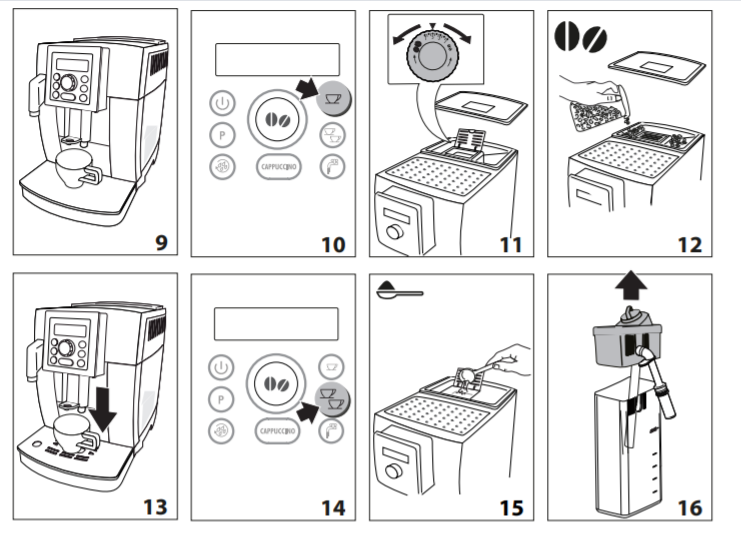 9

P
CAPPUCCINO
10

11

12

13

P
CAPPUCCINO
14

15

16