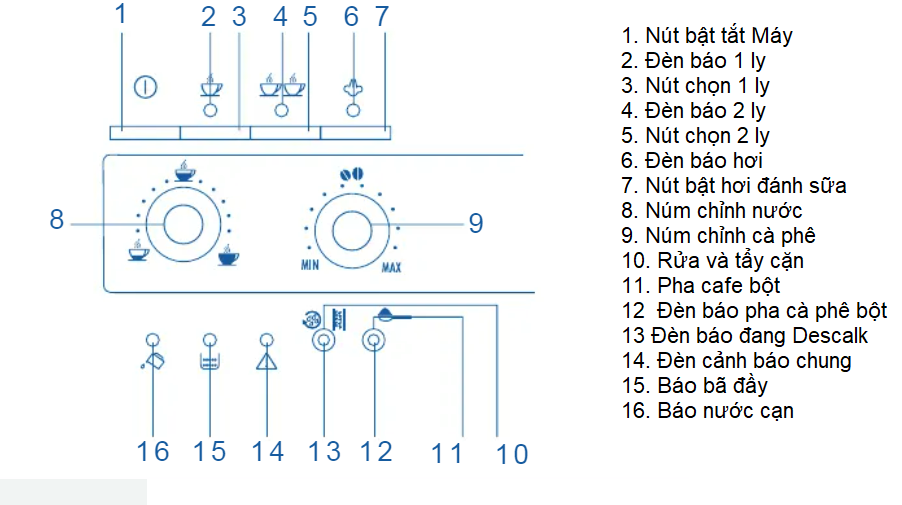 1 2 3 4 5 6 7

8

9

MIN MAX

16 15 14 13 12 11 10

1. Nút bật tắt Máy
2. Đèn báo 1 ly
3. Nút chọn 1 ly
4. Đèn báo 2 ly
5. Nút chọn 2 ly
6. Đèn báo hơi
7. Nút bật hơi đánh sữa
8. Núm chỉnh nước
9. Núm chỉnh cà phê
10. Rửa và tẩy cặn
11. Pha cafe bột
12 Đèn báo pha cà phê bột
13 Đèn báo đang Descalk
14. Đèn cảnh báo chung
15. Báo bã đầy
16. Báo nước cạn