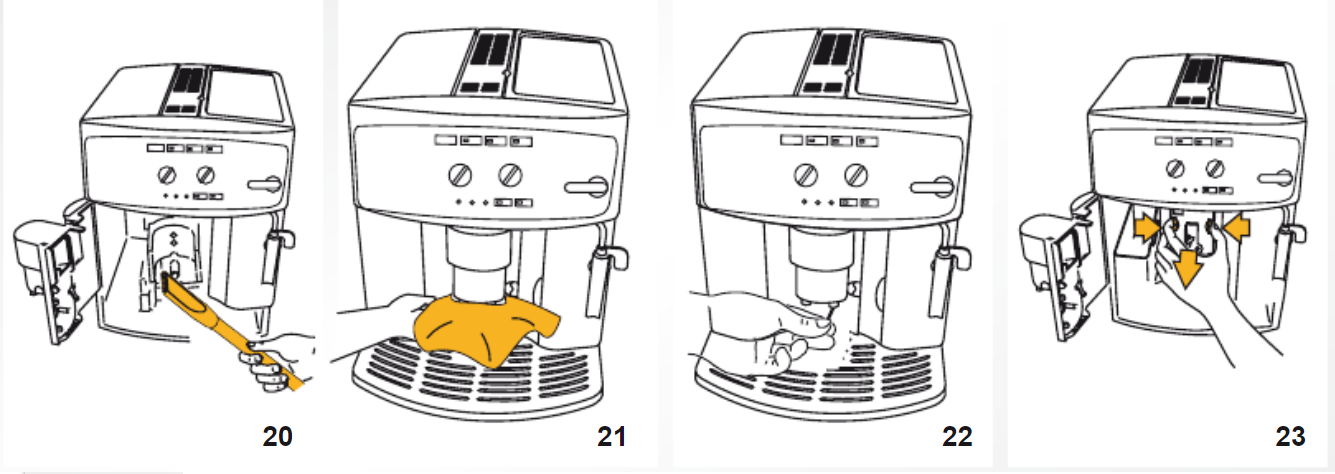 20

21

22

23