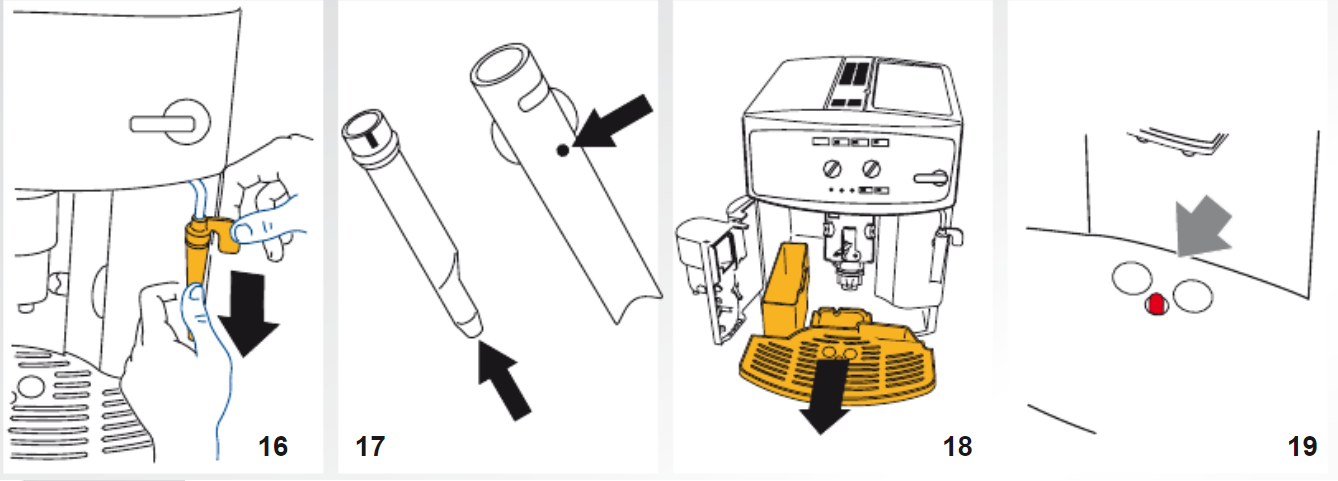 16

17

18

19