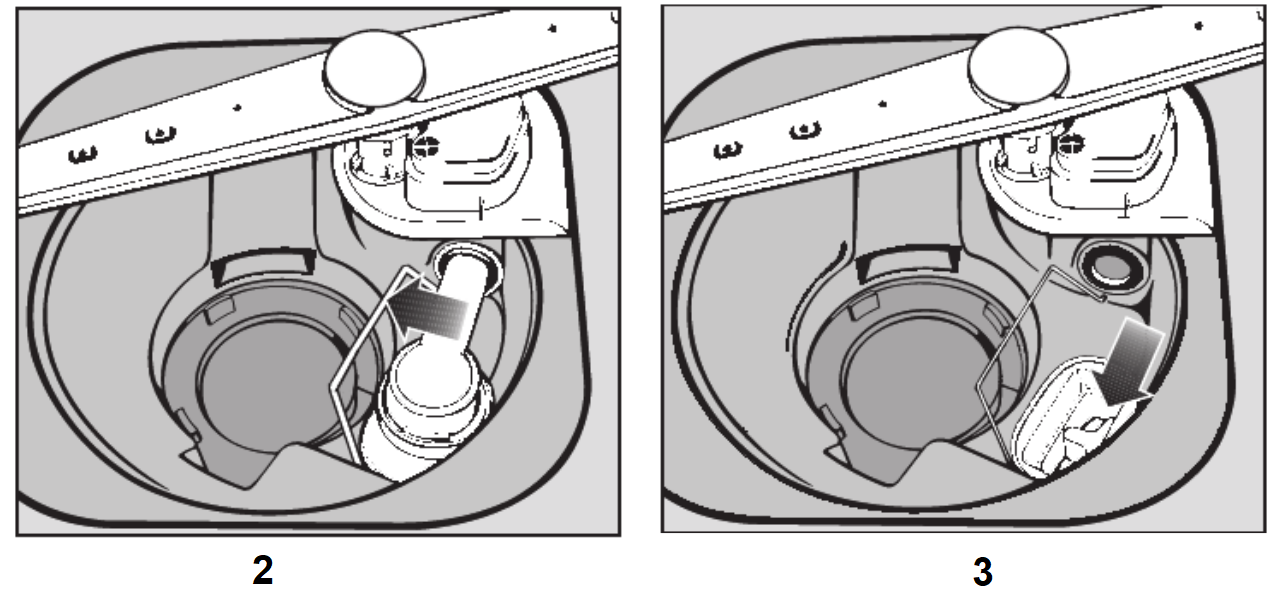 2

3