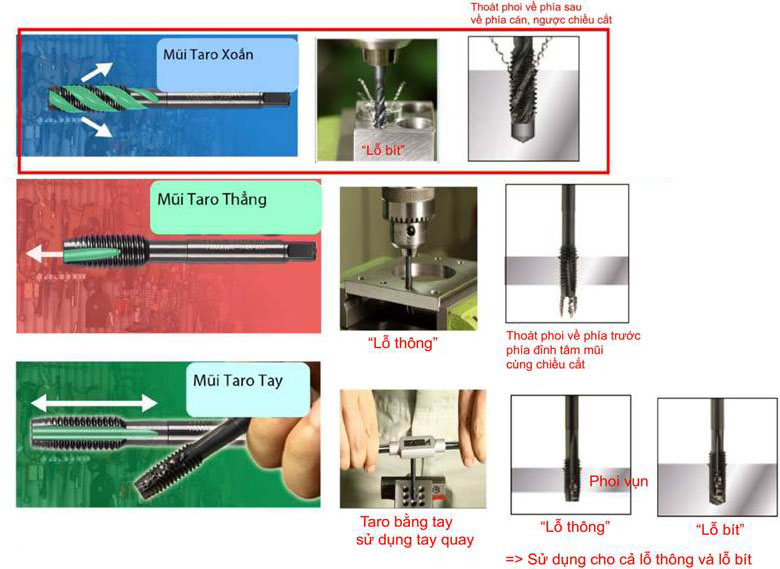 Thoát phoi về phía sau về phía cán, ngược chiều cắt

Mũi Taro Xoắn

"Lỗ bít"

Mũi Taro Thẳng

"Lỗ thông"

Thoát phoi về phía trước phía đỉnh tâm mũi cùng chiều cắt

Mũi Taro Tay

Taro bằng tay sử dụng tay quay

Phoi vụn

"Lỗ thông"

"Lỗ bít"

=> Sử dụng cho cả lỗ thông và lỗ bít