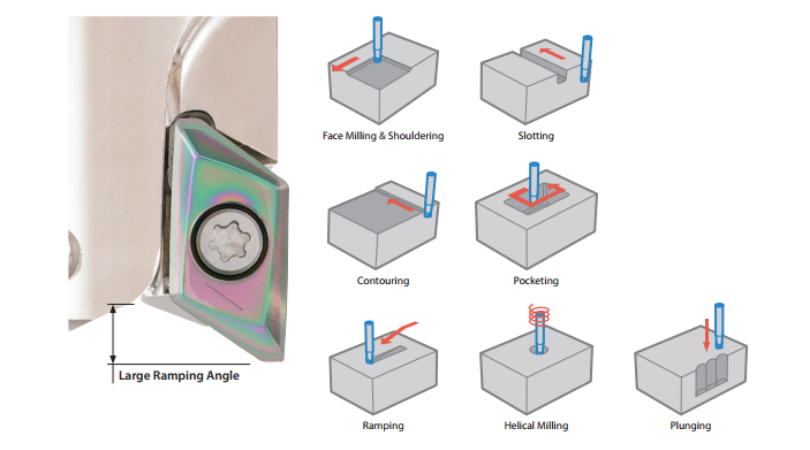 Large Ramping Angle

Face Milling & Shouldering

Slotting

Contouring

Pocketing

Ramping

Helical Milling

Plunging