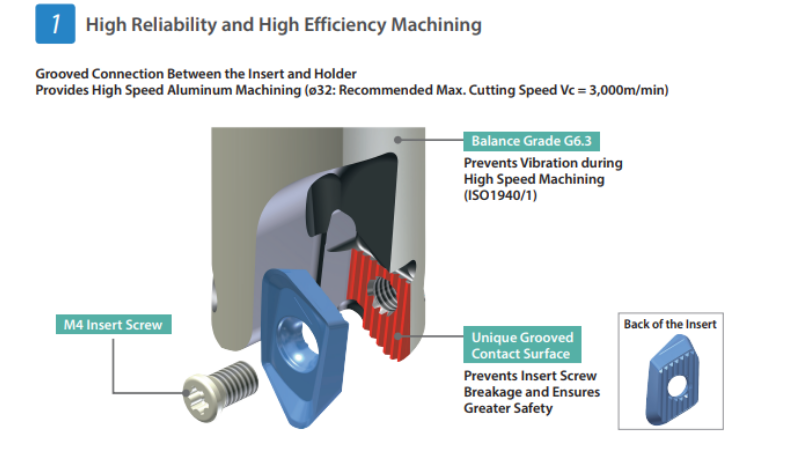 1 High Reliability and High Efficiency Machining

Grooved Connection Between the Insert and Holder
Provides High Speed Aluminum Machining (ø32: Recommended Max. Cutting Speed Vc = 3,000m/min)

Balance Grade G6.3

Prevents Vibration during High Speed Machining (ISO1940/1)

M4 Insert Screw

Unique Grooved Contact Surface

Prevents Insert Screw Breakage and Ensures Greater Safety

Back of the Insert