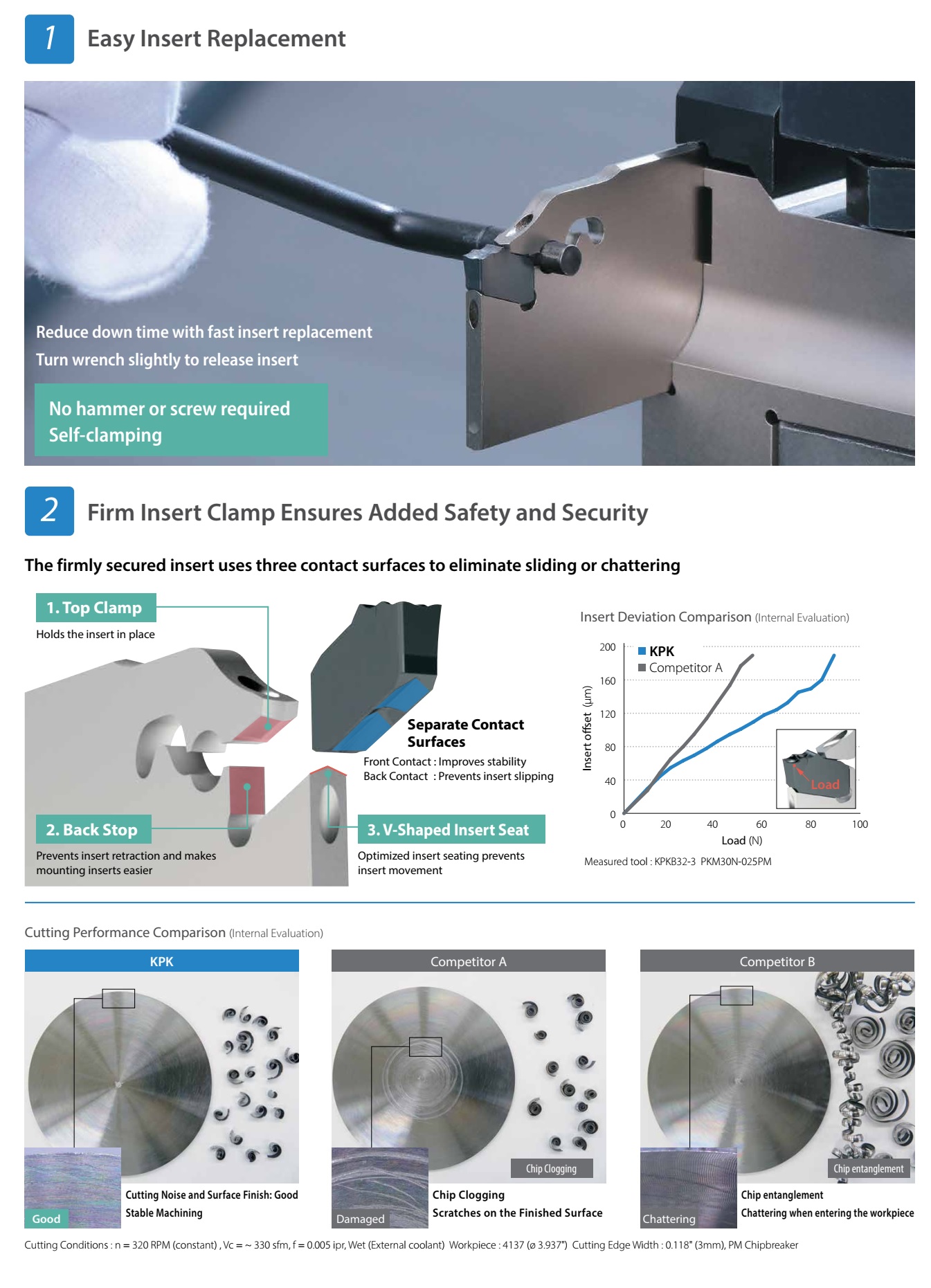 1 Easy Insert Replacement

Reduce down time with fast insert replacement
Turn wrench slightly to release insert

No hammer or screw required
Self-clamping

2 Firm Insert Clamp Ensures Added Safety and Security

The firmly secured insert uses three contact surfaces to eliminate sliding or chattering

1. Top Clamp
Holds the insert in place

Separate Contact Surfaces
Front Contact : Improves stability
Back Contact : Prevents insert slipping

2. Back Stop
Prevents insert retraction and makes mounting inserts easier

3. V-Shaped Insert Seat
Optimized insert seating prevents insert movement

Insert Deviation Comparison (Internal Evaluation)
KPK
Competitor A
Insert offset (μm)
200
160
120
80
40
0
0 20 40 60 80 100
Load (N)
Load
Measured tool : KPKB32-3 PKM30N-025PM

Cutting Performance Comparison (Internal Evaluation)

KPK
Good
Cutting Noise and Surface Finish: Good
Stable Machining

Competitor A
Chip Clogging
Damaged
Chip Clogging
Scratches on the Finished Surface

Competitor B
Chip entanglement
Chattering
Chip entanglement
Chattering when entering the workpiece

Cutting Conditions : n = 320 RPM (constant) , Vc = ~ 330 sfm, f = 0.005 ipr, Wet (External coolant) Workpiece : 4137 (ø 3.937") Cutting Edge Width : 0.118" (3mm), PM Chipbreaker