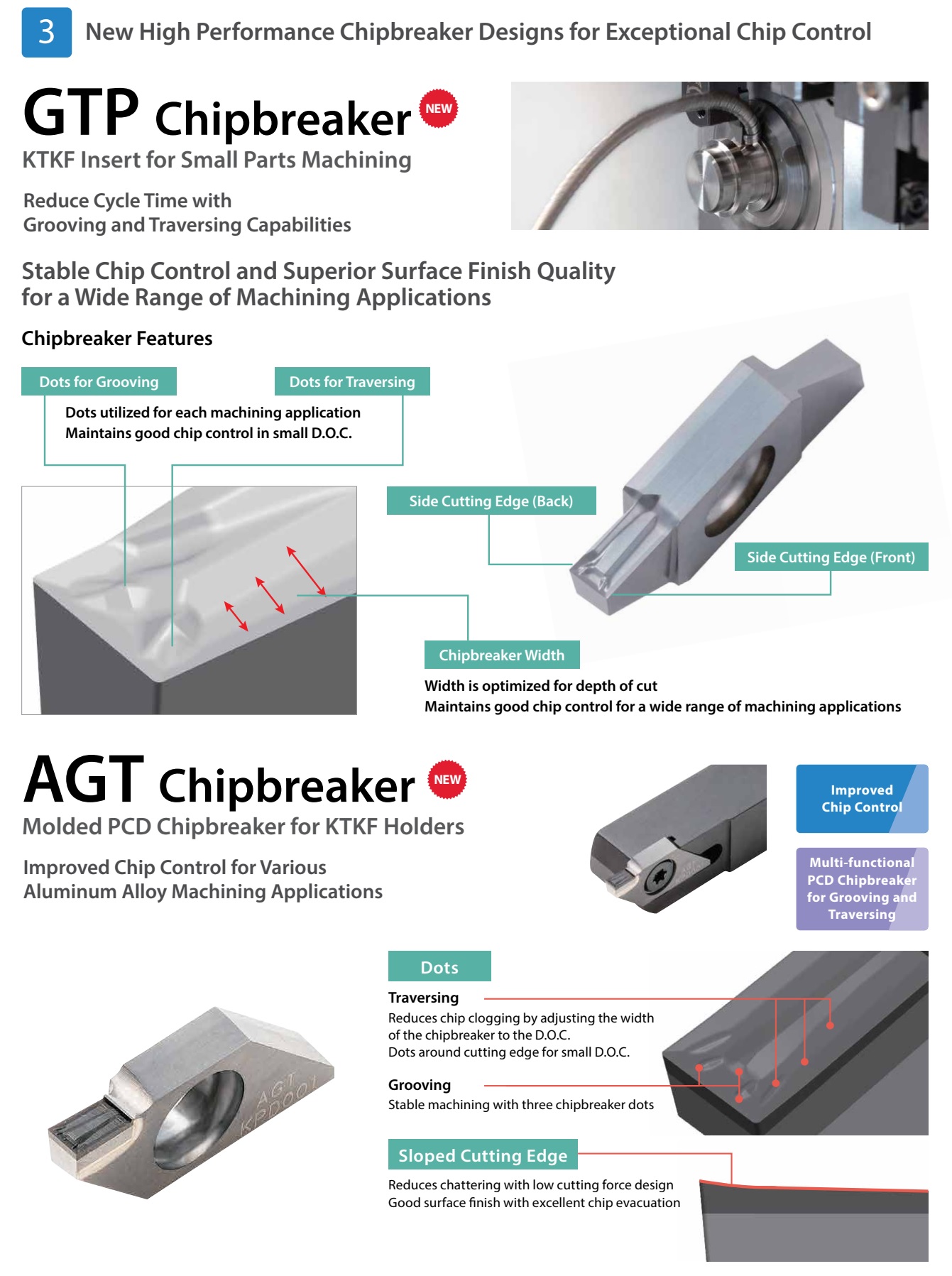 3 New High Performance Chipbreaker Designs for Exceptional Chip Control

GTP Chipbreaker NEW

KTKF Insert for Small Parts Machining

Reduce Cycle Time with Grooving and Traversing Capabilities

Stable Chip Control and Superior Surface Finish Quality for a Wide Range of Machining Applications

Chipbreaker Features

Dots for Grooving

Dots for Traversing

Dots utilized for each machining application
Maintains good chip control in small D.O.C.

Side Cutting Edge (Back)

Side Cutting Edge (Front)

Chipbreaker Width

Width is optimized for depth of cut
Maintains good chip control for a wide range of machining applications

AGT Chipbreaker NEW

Molded PCD Chipbreaker for KTKF Holders

Improved Chip Control for Various Aluminum Alloy Machining Applications

Improved Chip Control

Multi-functional PCD Chipbreaker for Grooving and Traversing

AGT KPD001

Dots

Traversing
Reduces chip clogging by adjusting the width of the chipbreaker to the D.O.C.
Dots around cutting edge for small D.O.C.

Grooving
Stable machining with three chipbreaker dots

Sloped Cutting Edge

Reduces chattering with low cutting force design
Good surface finish with excellent chip evacuation