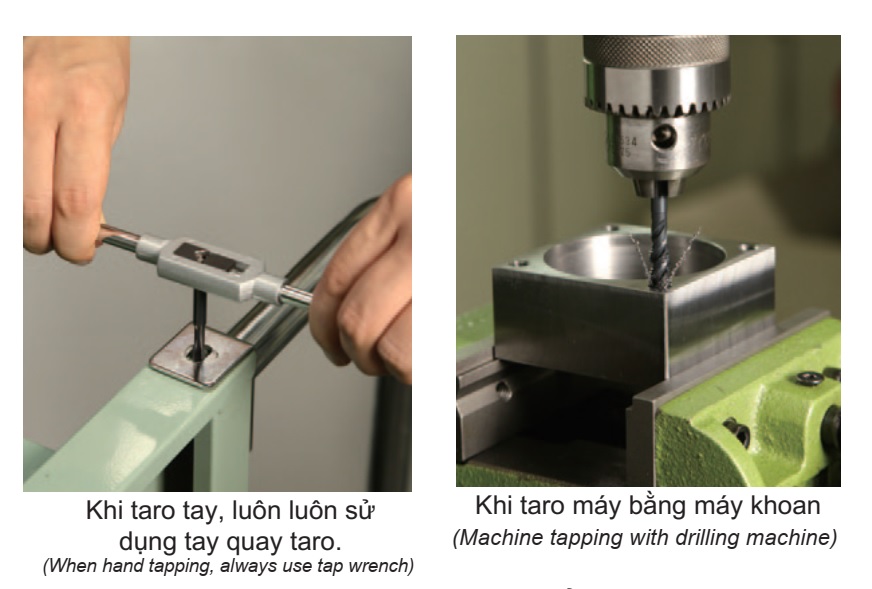 Khi taro tay, luôn luôn sử dụng tay quay taro.
(When hand tapping, always use tap wrench)

Khi taro máy bằng máy khoan
(Machine tapping with drilling machine)