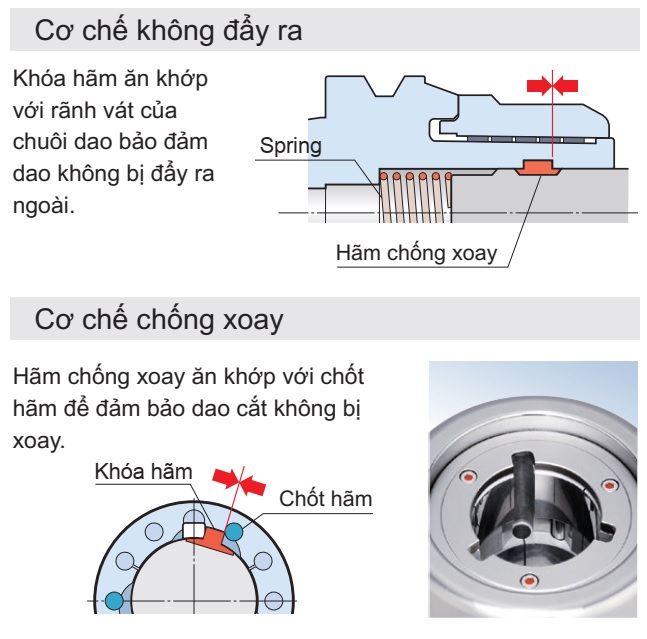 Cơ chế không đẩy ra

Khóa hãm ăn khớp với rãnh vát của chuôi dao bảo đảm dao không bị đẩy ra ngoài.

Spring

Hãm chống xoay

Cơ chế chống xoay

Hãm chống xoay ăn khớp với chốt hãm để đảm bảo dao cắt không bị xoay.

Khóa hãm

Chốt hãm