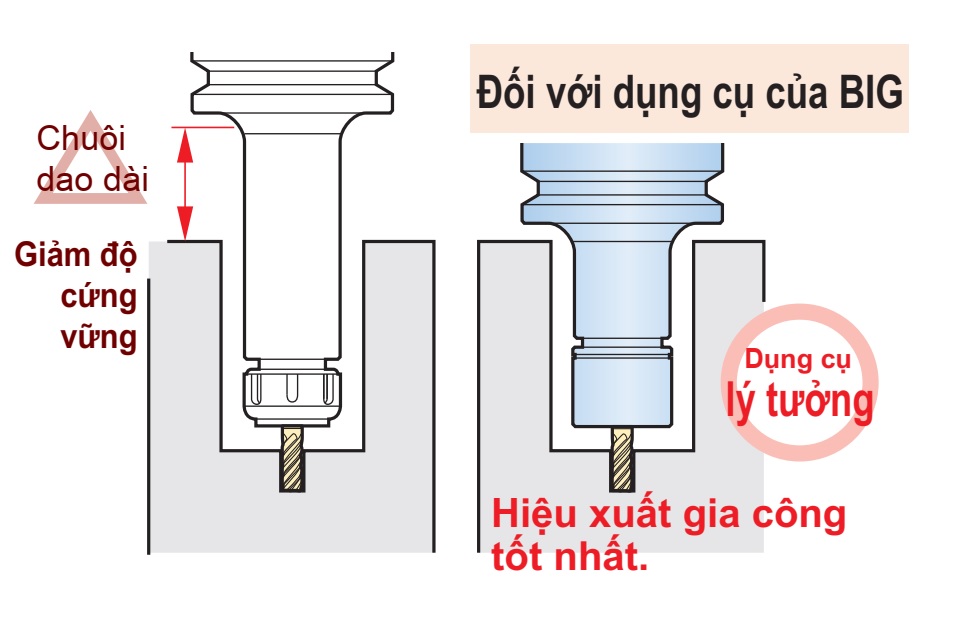 Chuôi dao dài

Giảm độ cứng vững

Đối với dụng cụ của BIG

Dụng cụ lý tưởng

Hiệu xuất gia công tốt nhất.