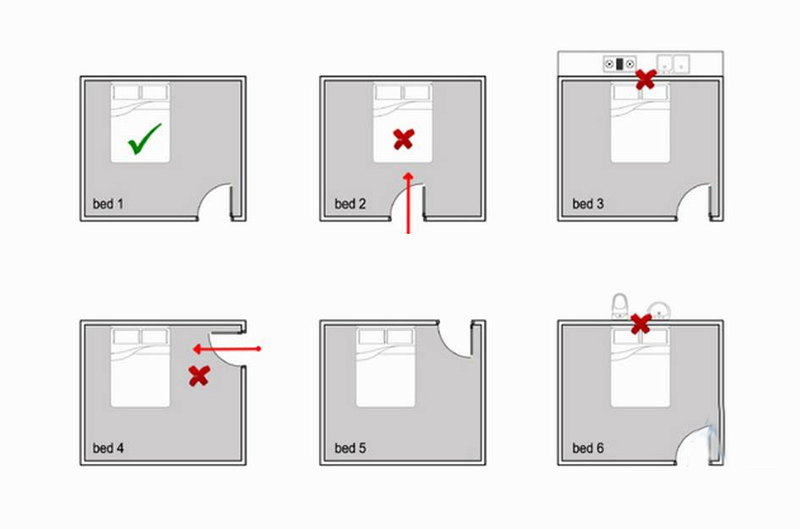 bed 1

bed 2

bed 3

bed 4

bed 5

bed 6