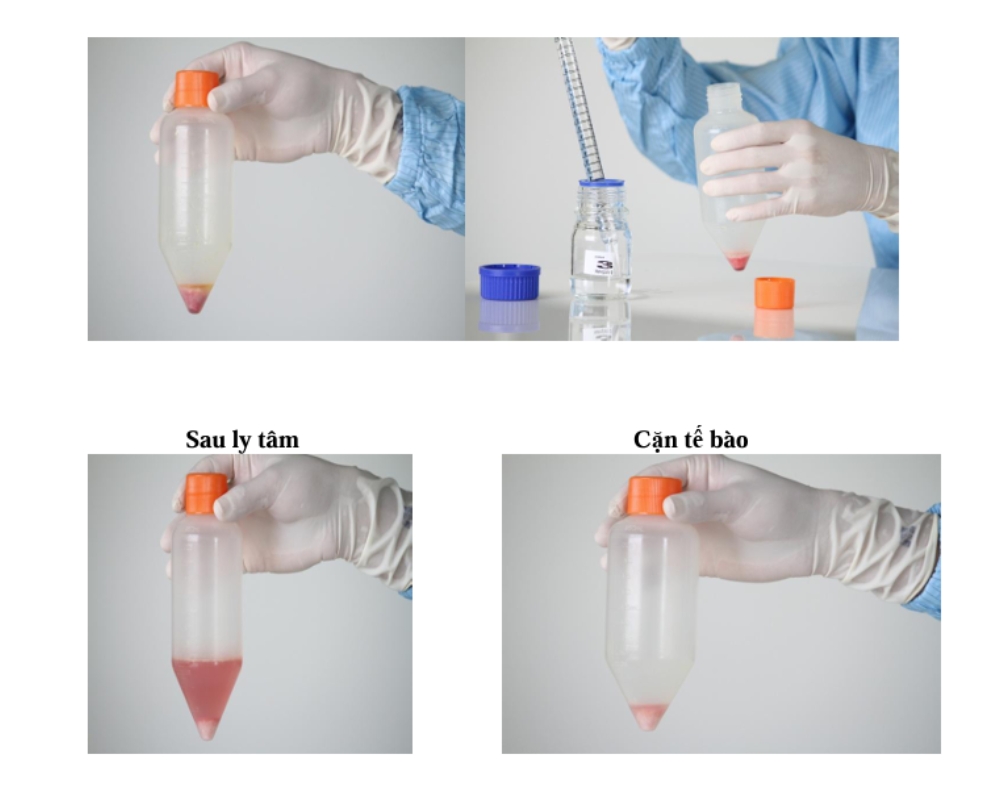 3

Sau ly tâm

Cặn tế bào