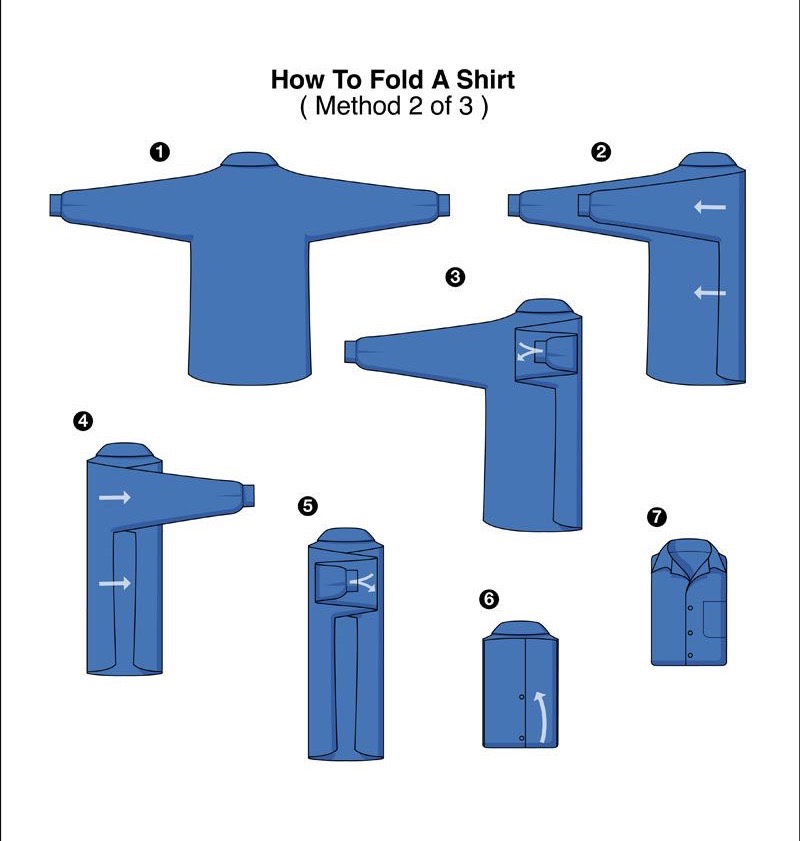 How To Fold A Shirt
( Method 2 of 3 )

1

2

3

4

5

6

7