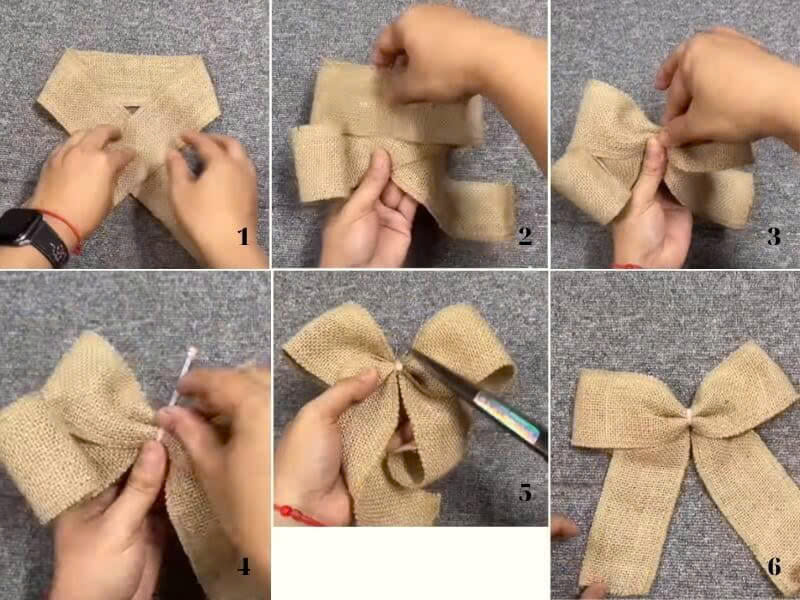 1
2
3
4
5
6