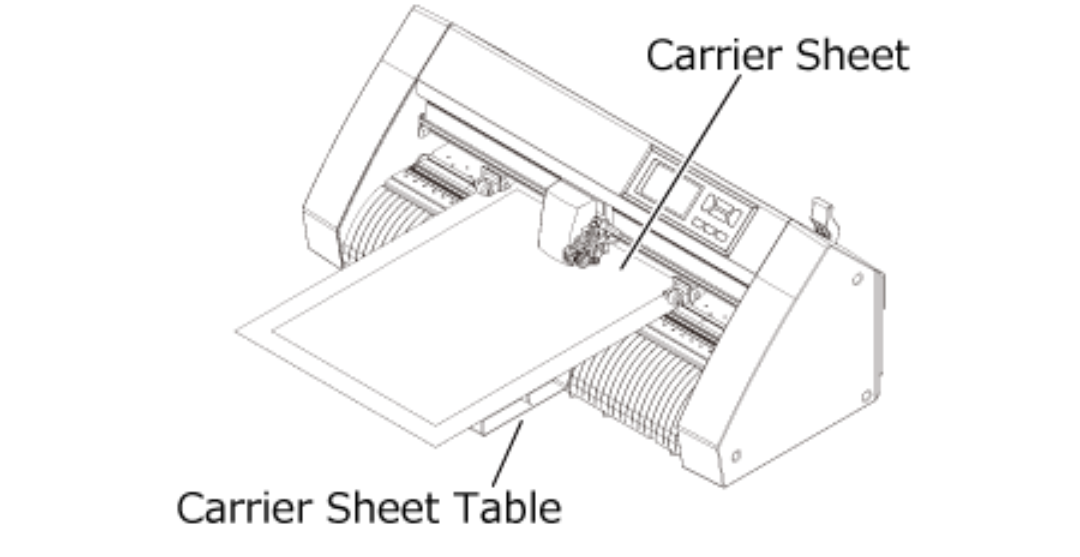 Carrier Sheet

Carrier Sheet Table