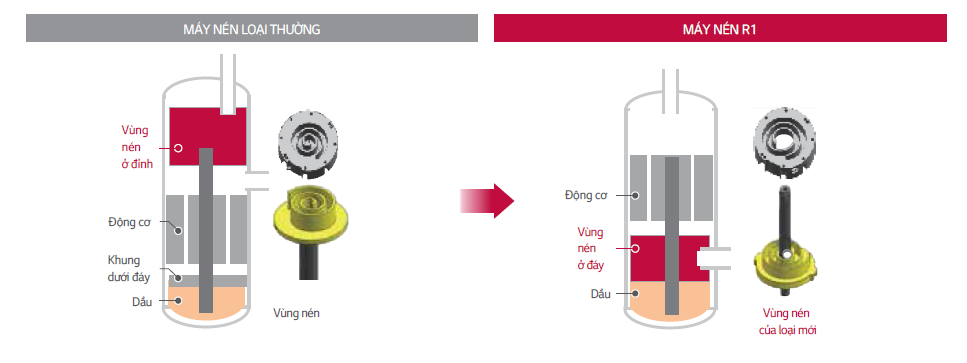 MÁY NÉN LOẠI THƯỜNG

Vùng nén ở đỉnh

Động cơ

Khung dưới đáy

Dầu

Vùng nén

MÁY NÉN R1

Động cơ

Vùng nén ở đáy

Dầu

Vùng nén của loại mới