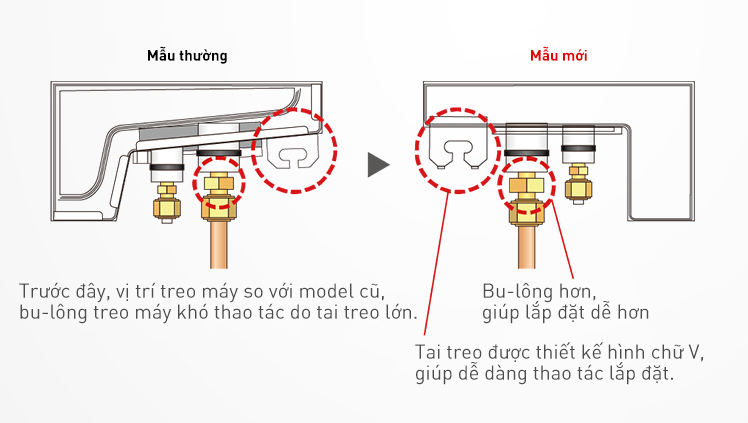 Mẫu thường

Mẫu mới

Trước đây, vị trí treo máy so với model cũ, bu-lông treo máy khó thao tác do tai treo lớn.

Bu-lông hơn, giúp lắp đặt dễ hơn

Tai treo được thiết kế hình chữ V, giúp dễ dàng thao tác lắp đặt.