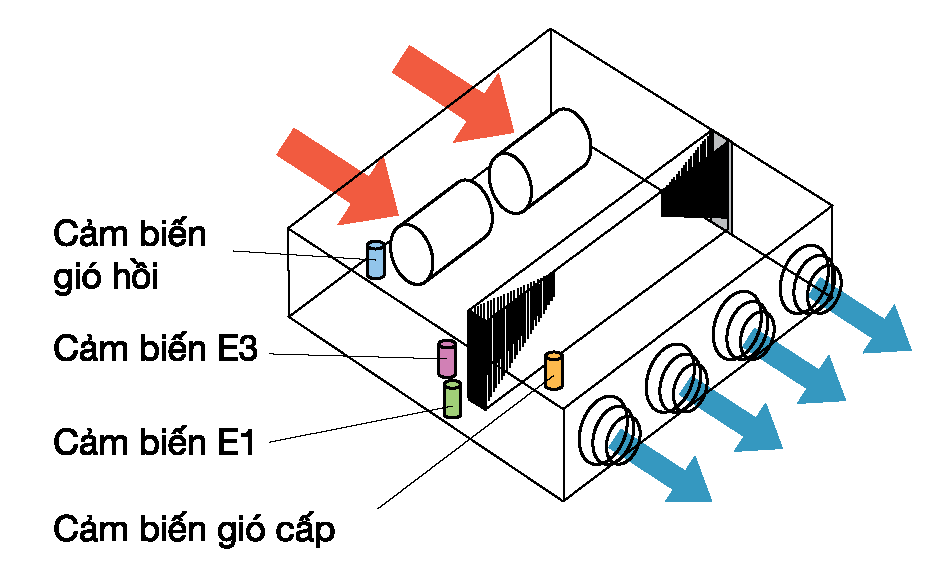 Cảm biến gió hồi

Cảm biến E3

Cảm biến E1

Cảm biến gió cấp