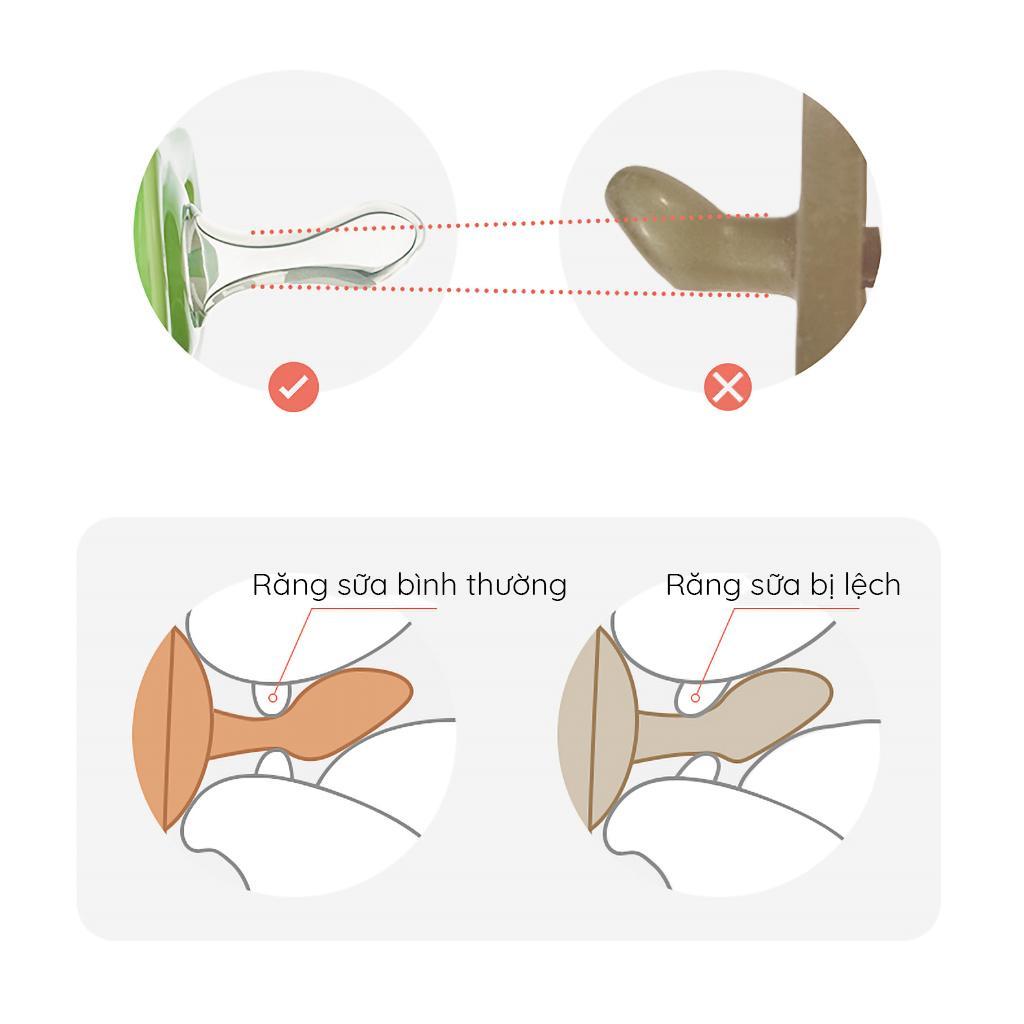 Răng sữa bình thường

Răng sữa bị lệch