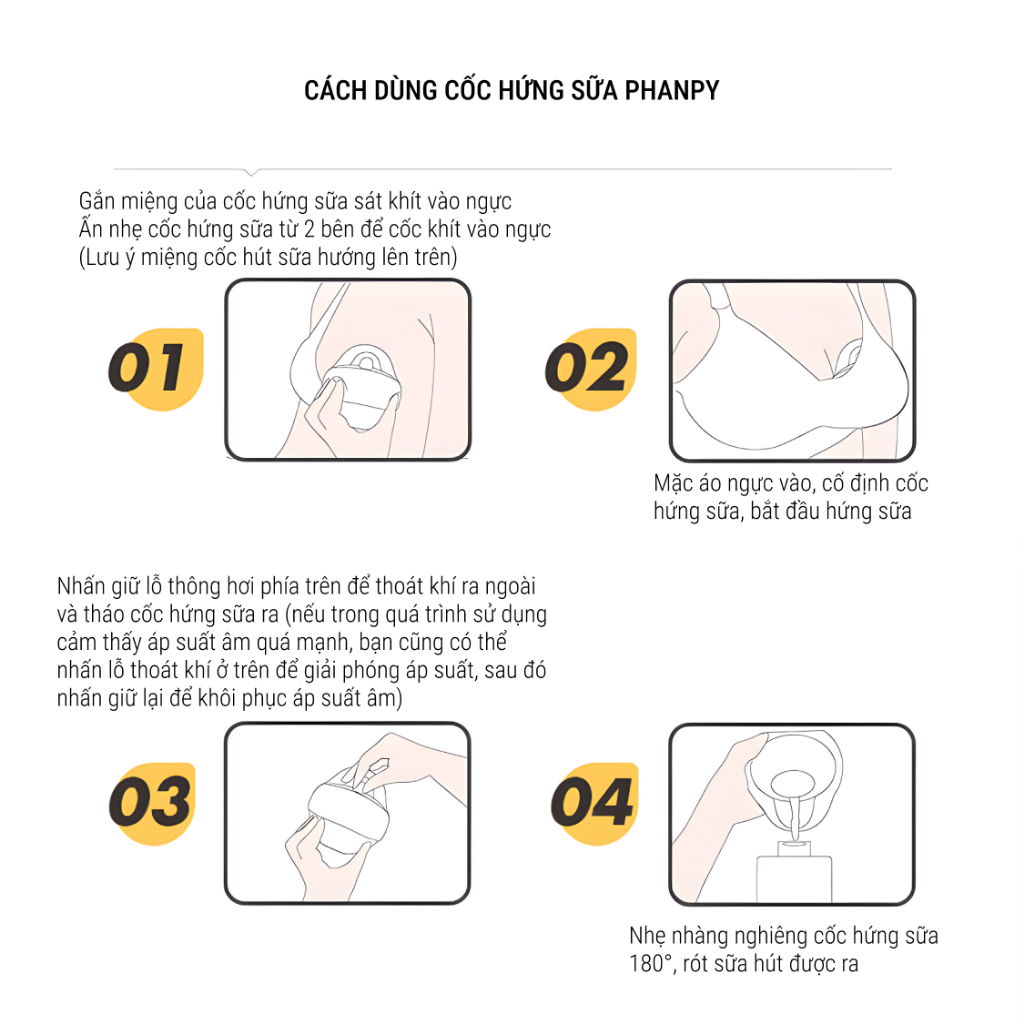 CÁCH DÙNG CỐC HỨNG SỮA PHANPY

Gắn miệng của cốc hứng sữa sát khít vào ngực
Ấn nhẹ cốc hứng sữa từ 2 bên để cốc khít vào ngực
(Lưu ý miệng cốc hút sữa hướng lên trên)

01

02

Mặc áo ngực vào, cố định cốc hứng sữa, bắt đầu hứng sữa

Nhấn giữ lỗ thông hơi phía trên để thoát khí ra ngoài và tháo cốc hứng sữa ra (nếu trong quá trình sử dụng cảm thấy áp suất âm quá mạnh, bạn cũng có thể nhấn lỗ thoát khí ở trên để giải phóng áp suất, sau đó nhấn giữ lại để khôi phục áp suất âm)

03

04

Nhẹ nhàng nghiêng cốc hứng sữa 180°, rót sữa hút được ra