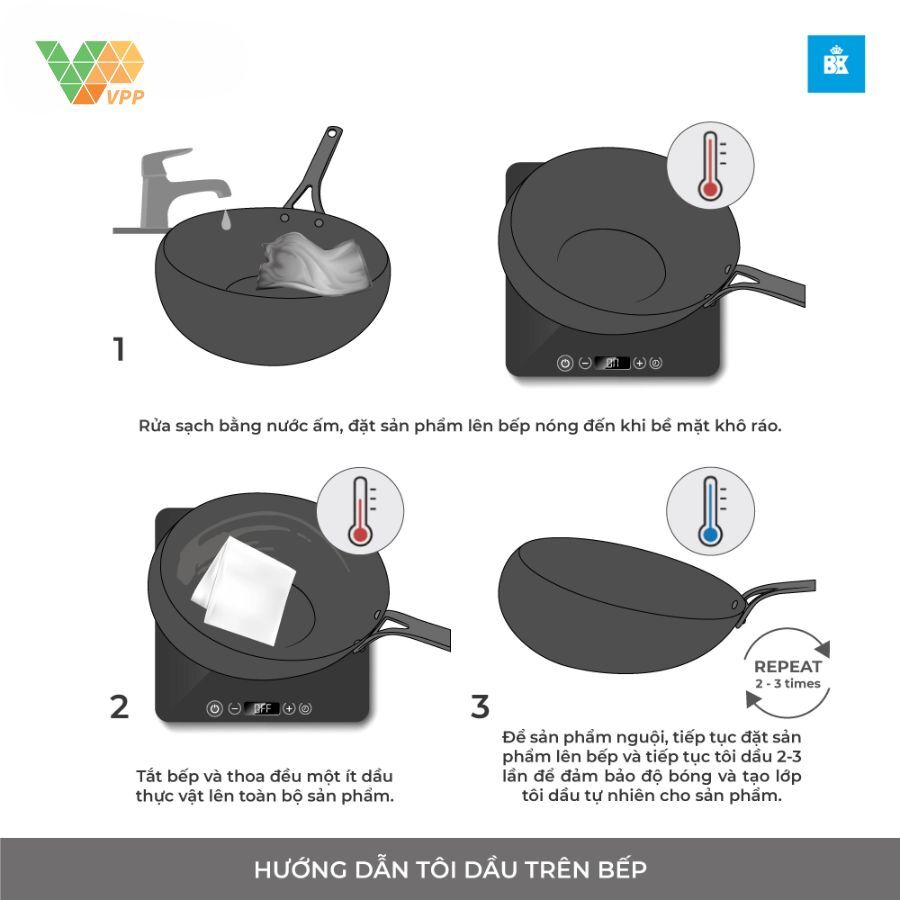 VPP

BK

1

ON

Rửa sạch bằng nước ấm, đặt sản phẩm lên bếp nóng đến khi bề mặt khô ráo.

2

OFF

Tắt bếp và thoa đều một ít dầu thực vật lên toàn bộ sản phẩm.

3

REPEAT
2 - 3 times

Để sản phẩm nguội, tiếp tục đặt sản phẩm lên bếp và tiếp tục tôi dầu 2-3 lần để đảm bảo độ bóng và tạo lớp tôi dầu tự nhiên cho sản phẩm.

HƯỚNG DẪN TÔI DẦU TRÊN BẾP